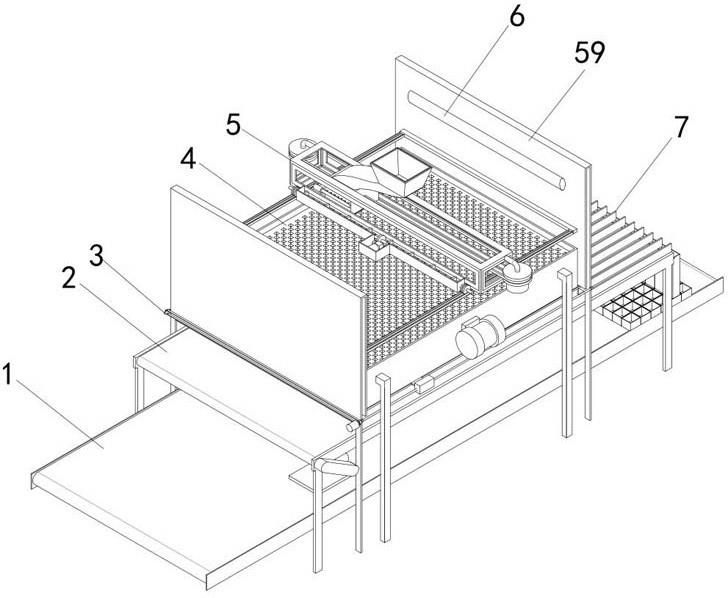 6
59
5
7
4
3
2
1