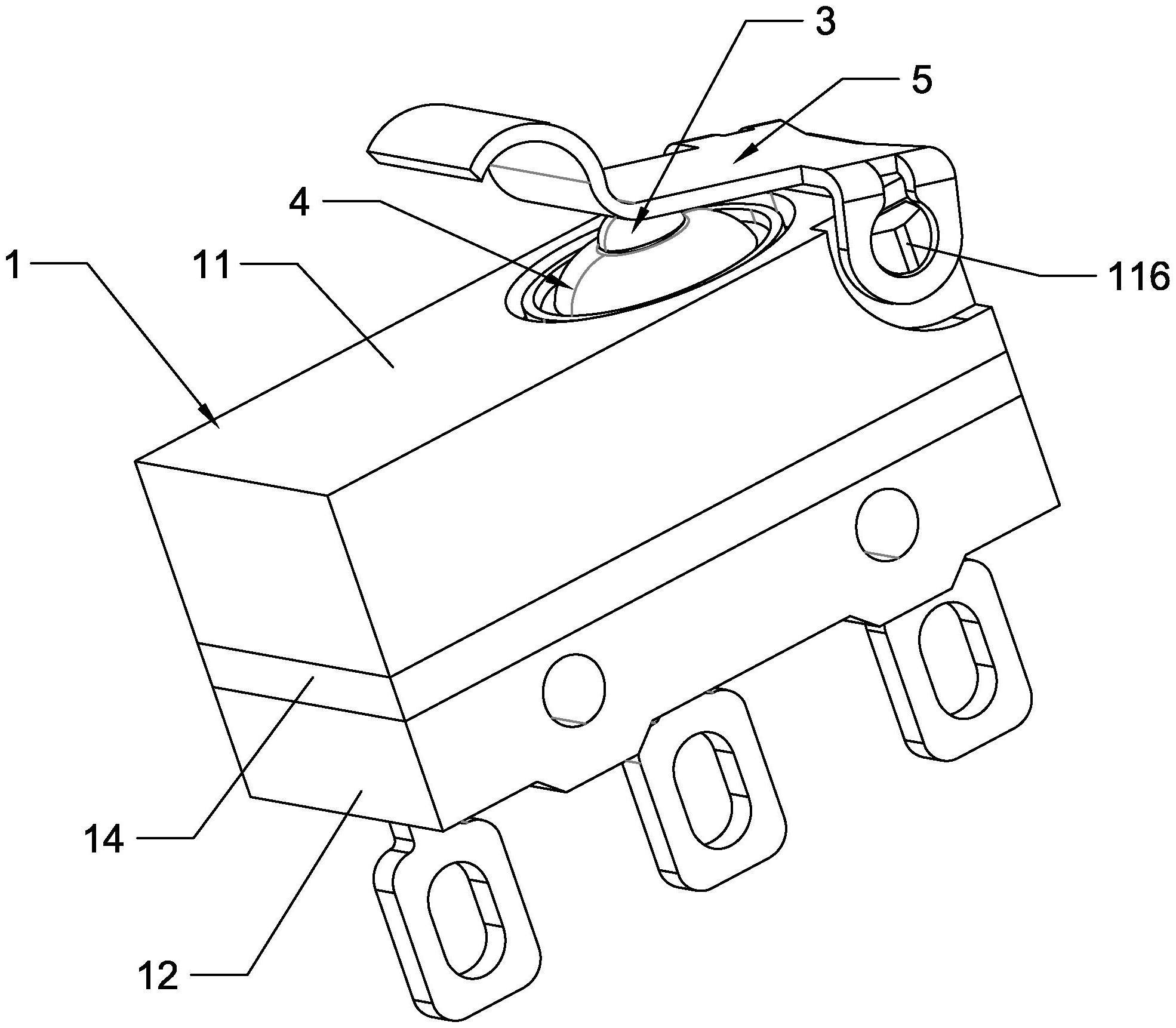 3
5
4
1
11
116
14
12