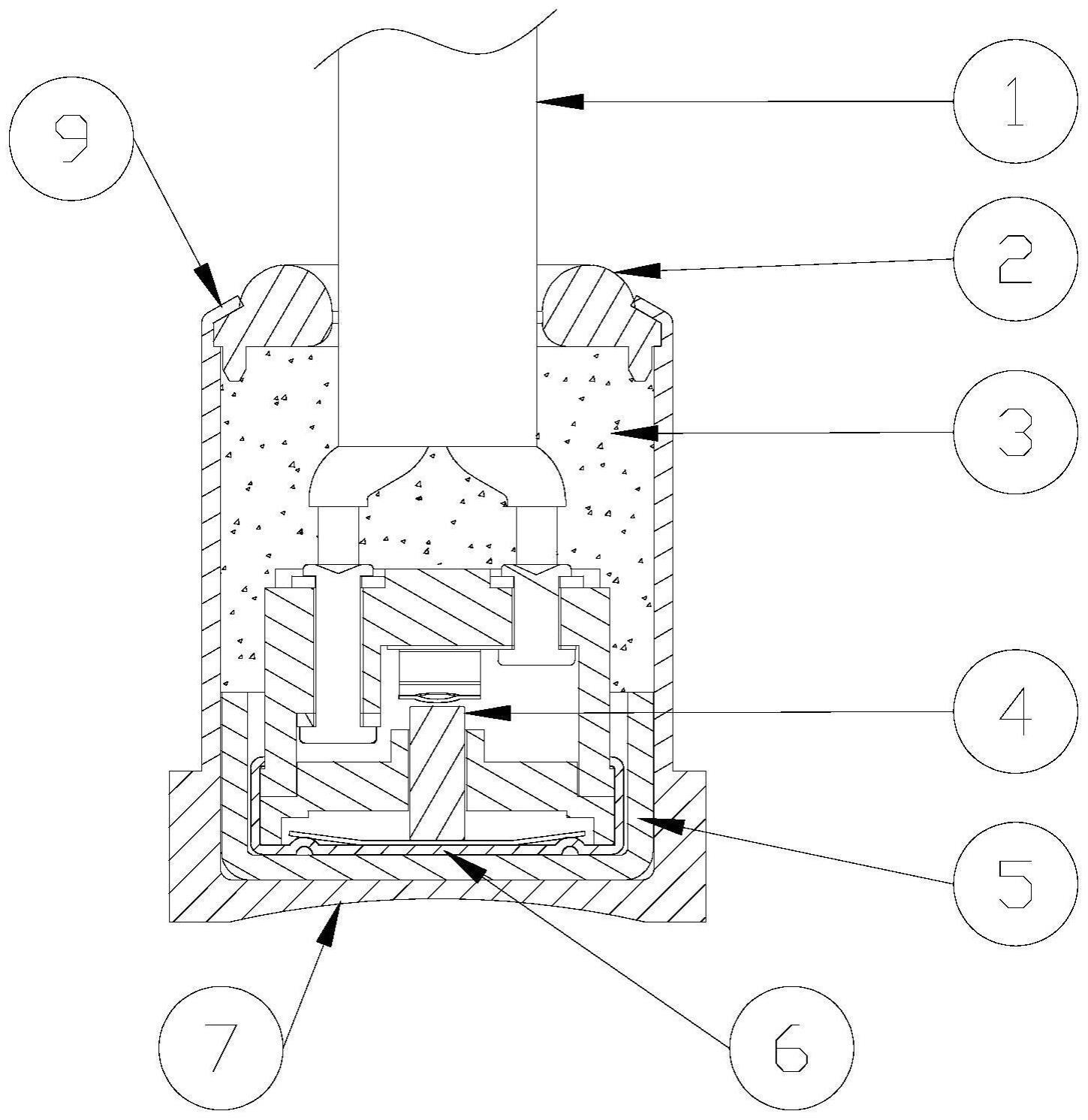 9
1
2
3
4
5
7
6