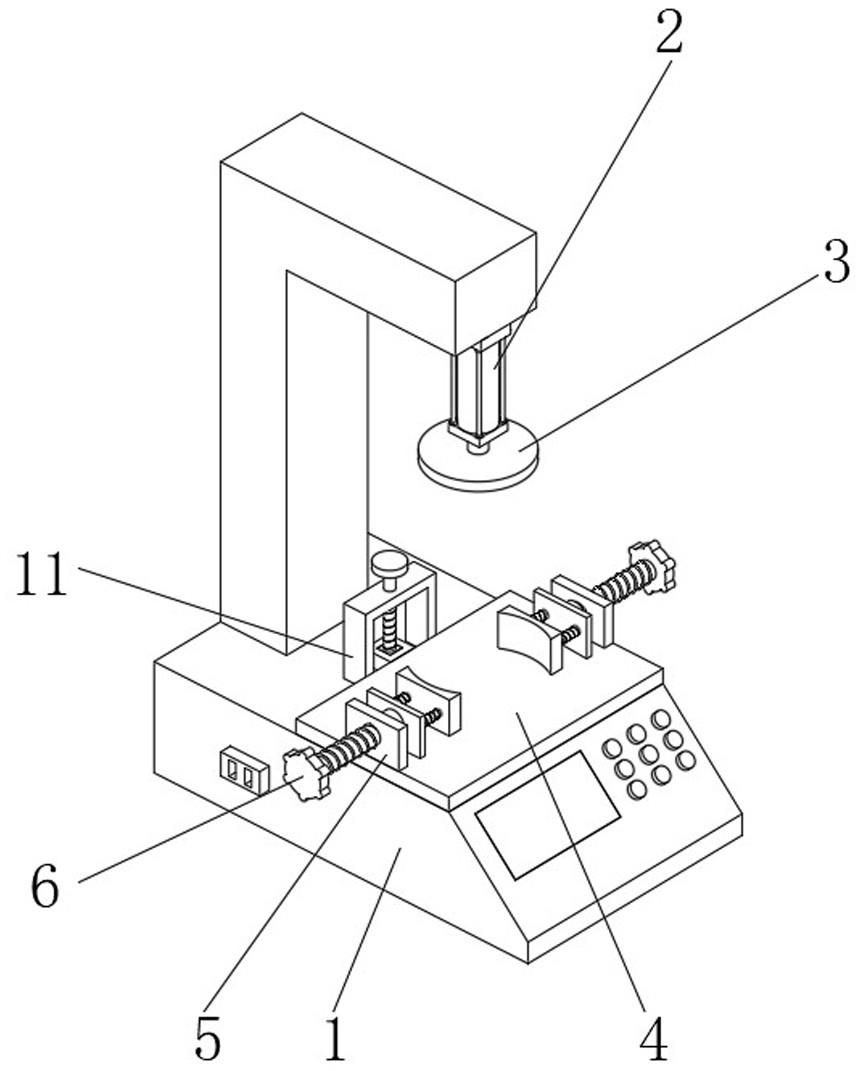 2
3
11
6
5
1
4