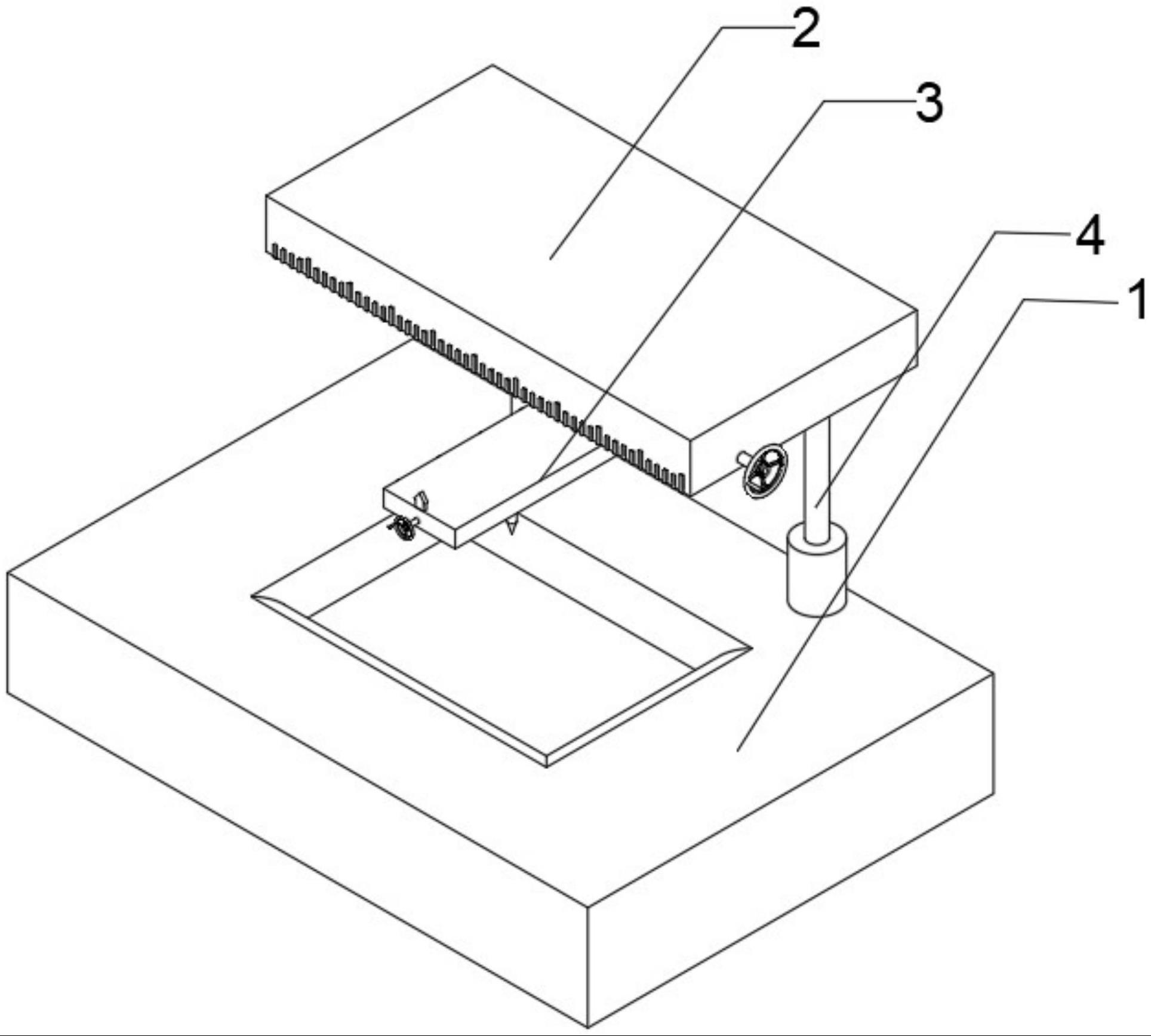 2
3
4
1