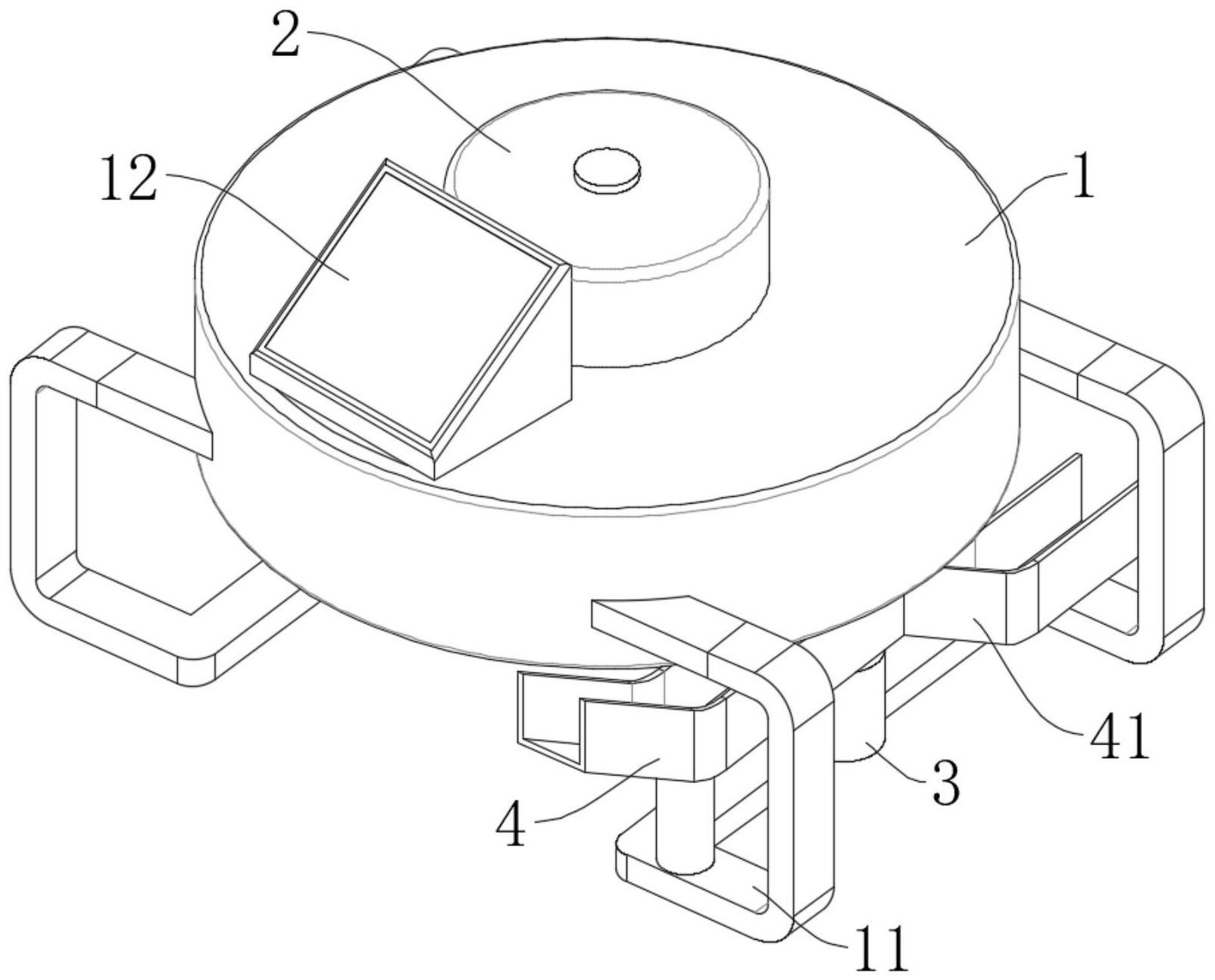 2
12
1
41
3
4
11