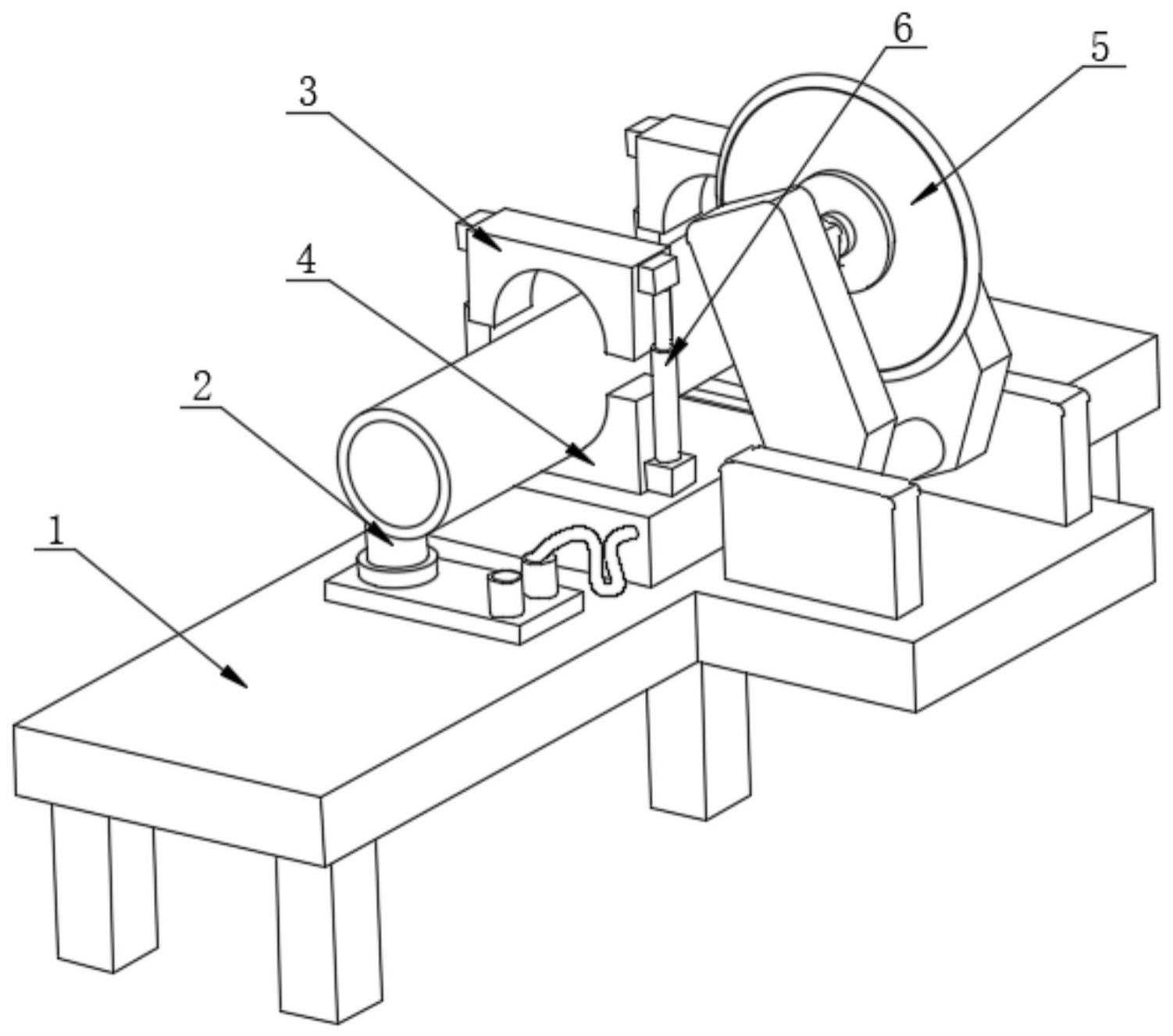 6
5
3
4
2
1