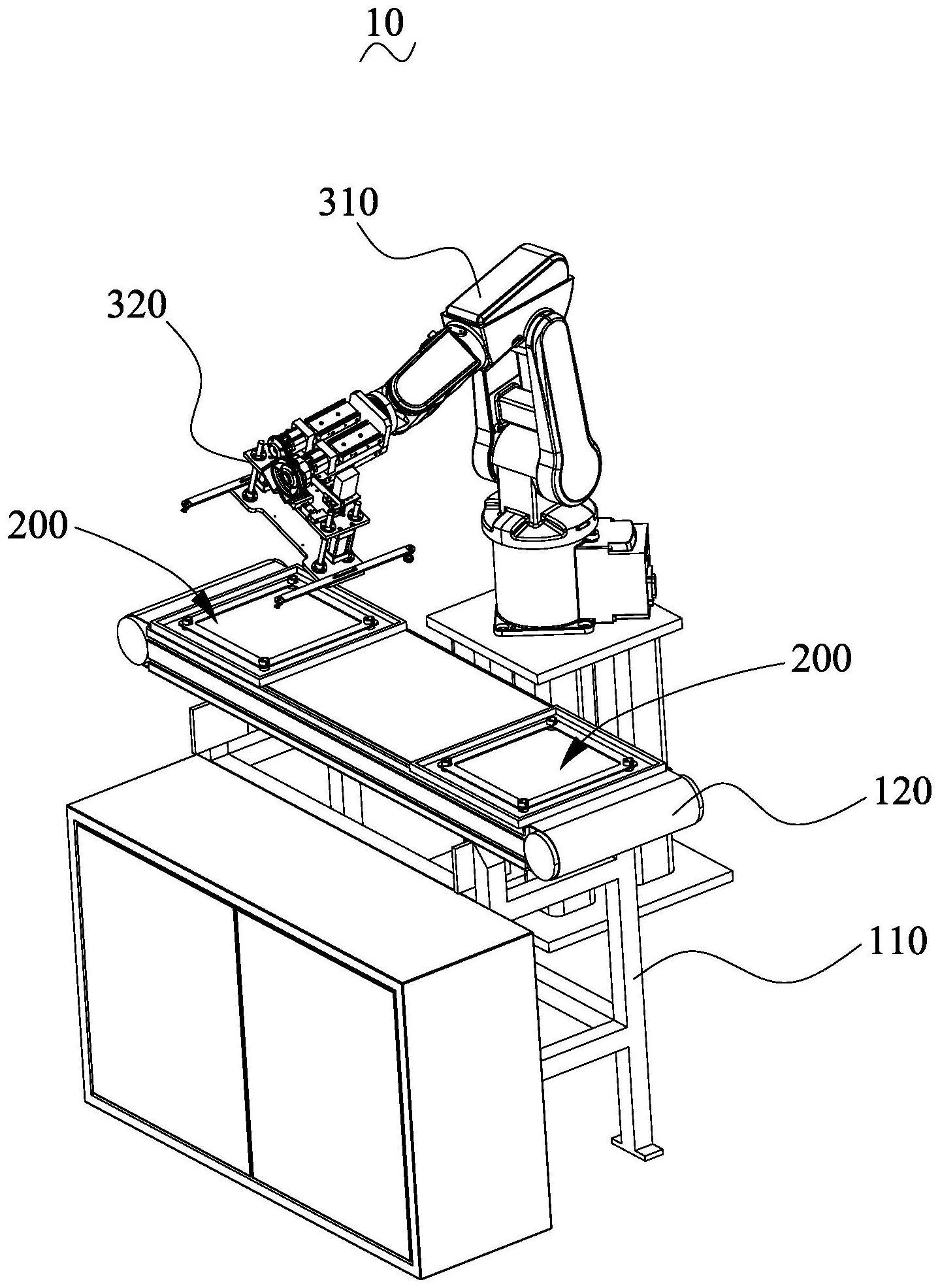 10

310

320

200

200

120

110