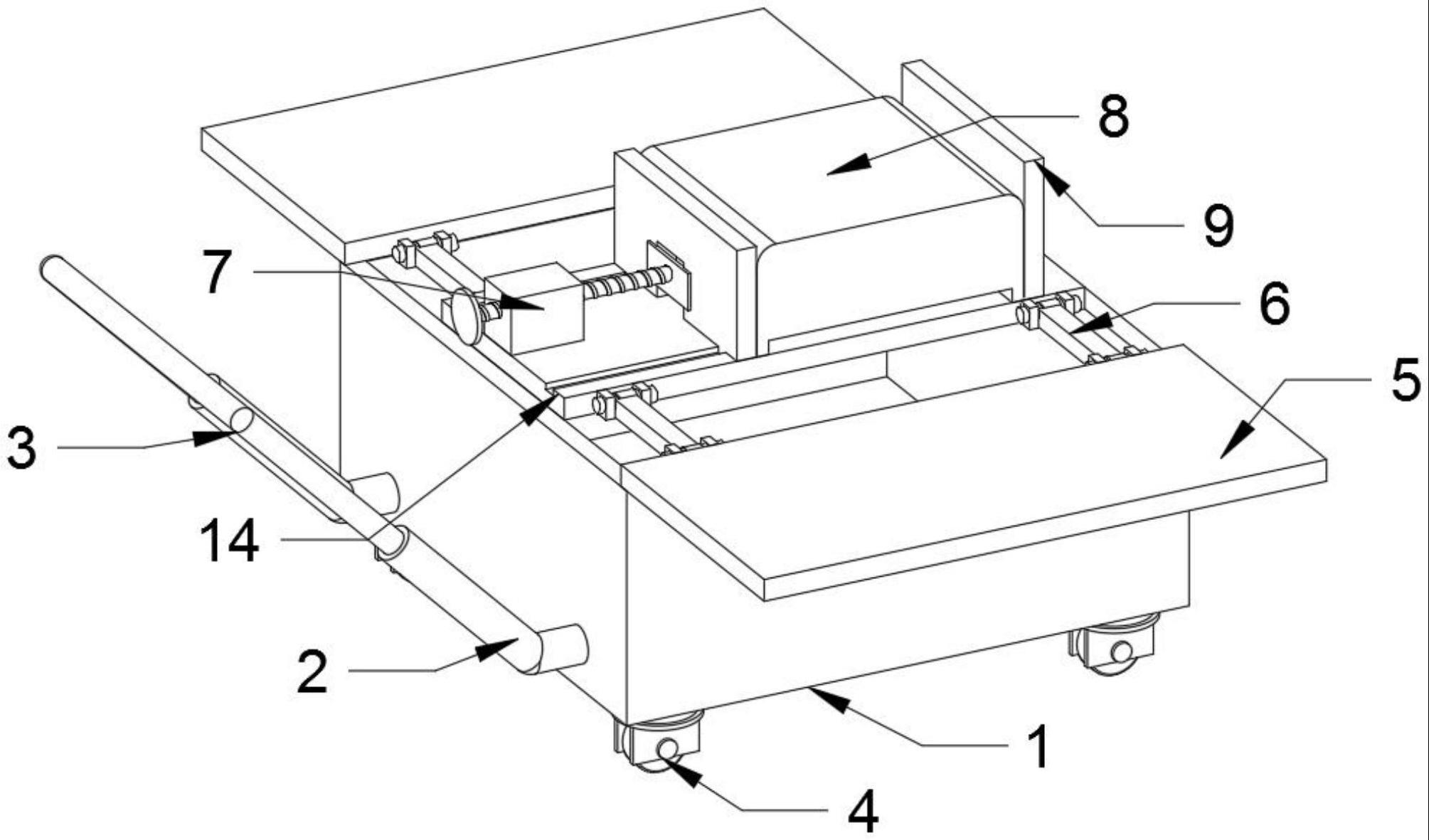 8
9
7
6
5
3
14
2
1
4