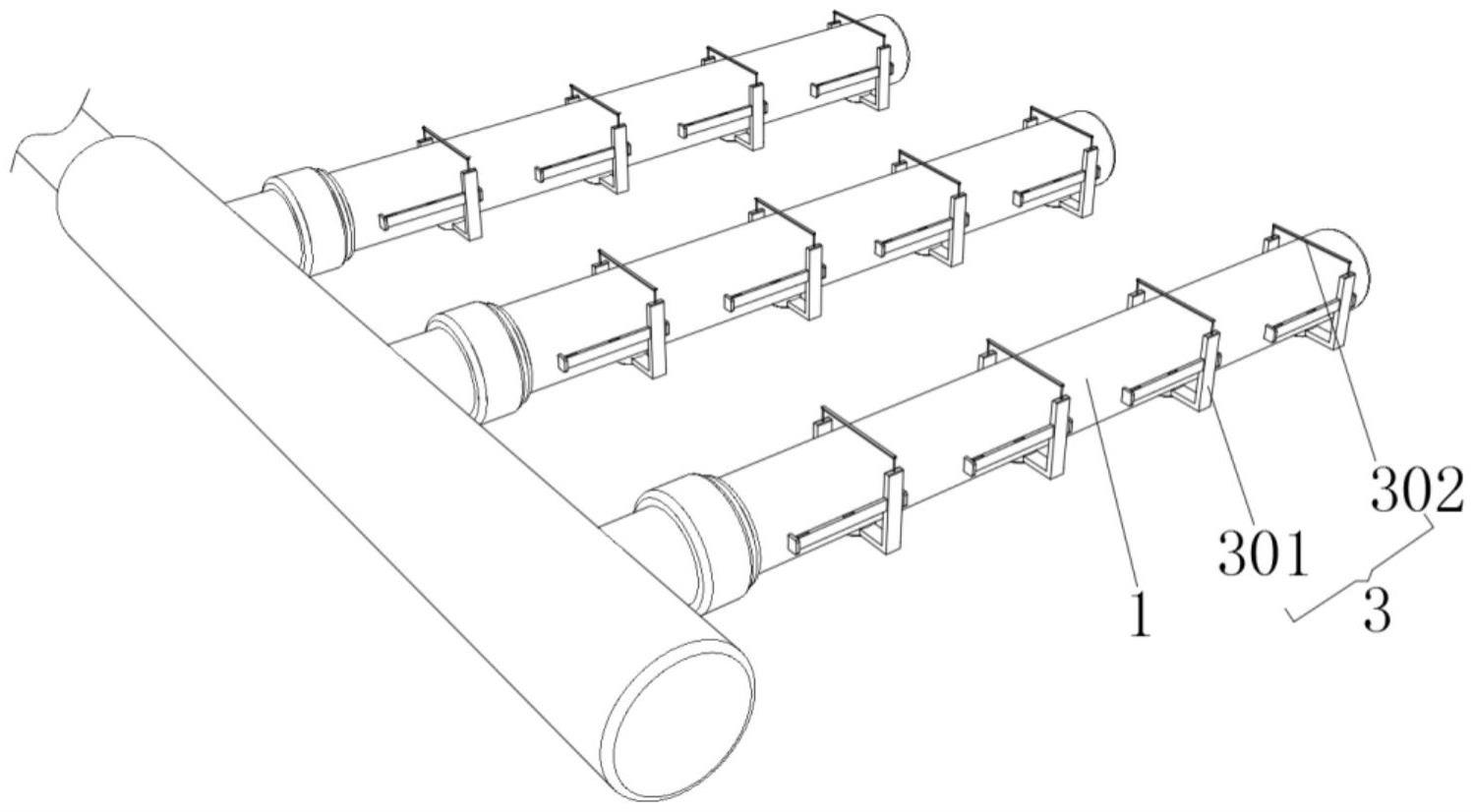 302
301
1
3