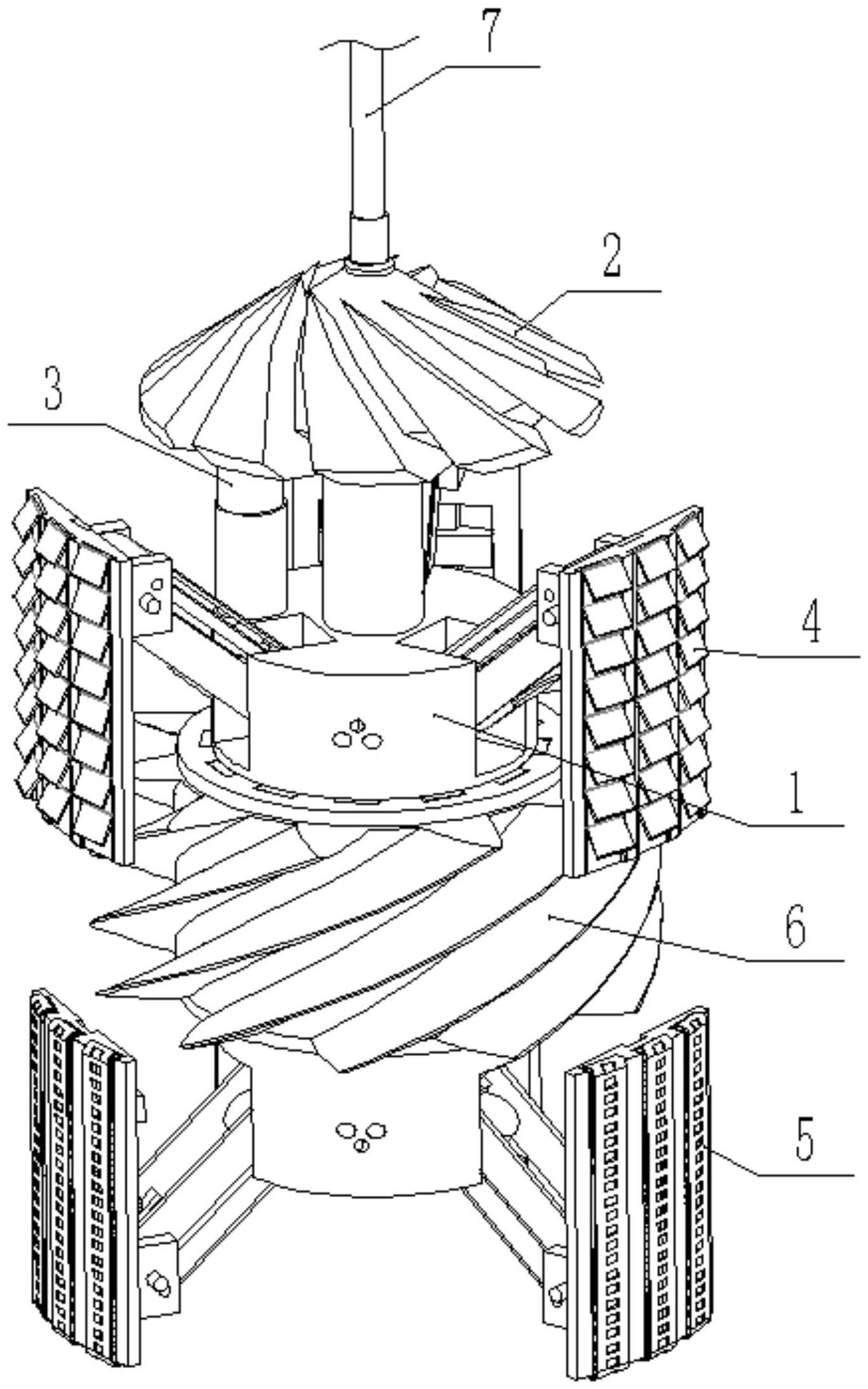 7

2

3

4

1

6

5