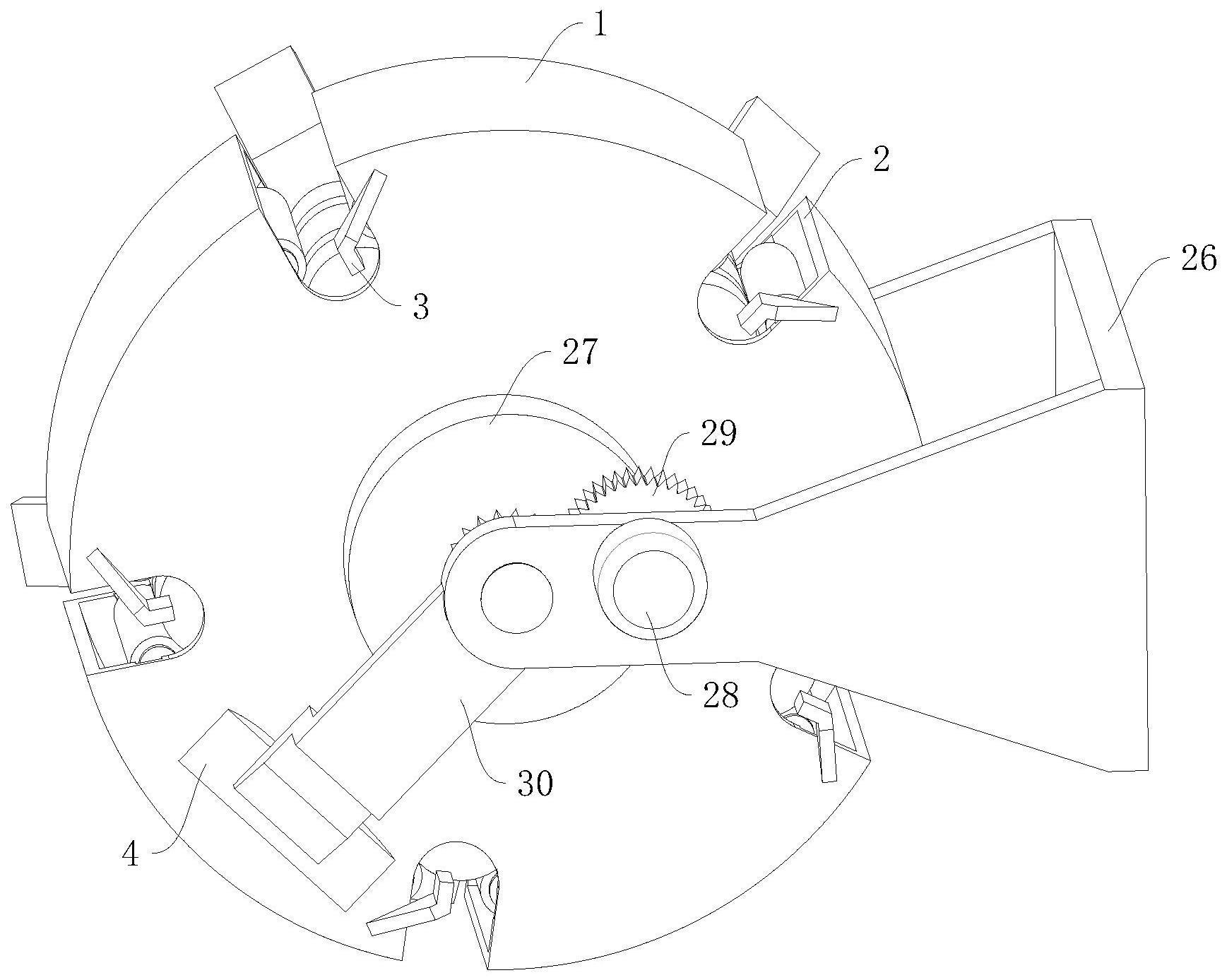 1
2
26
3
27
29
28
30
4