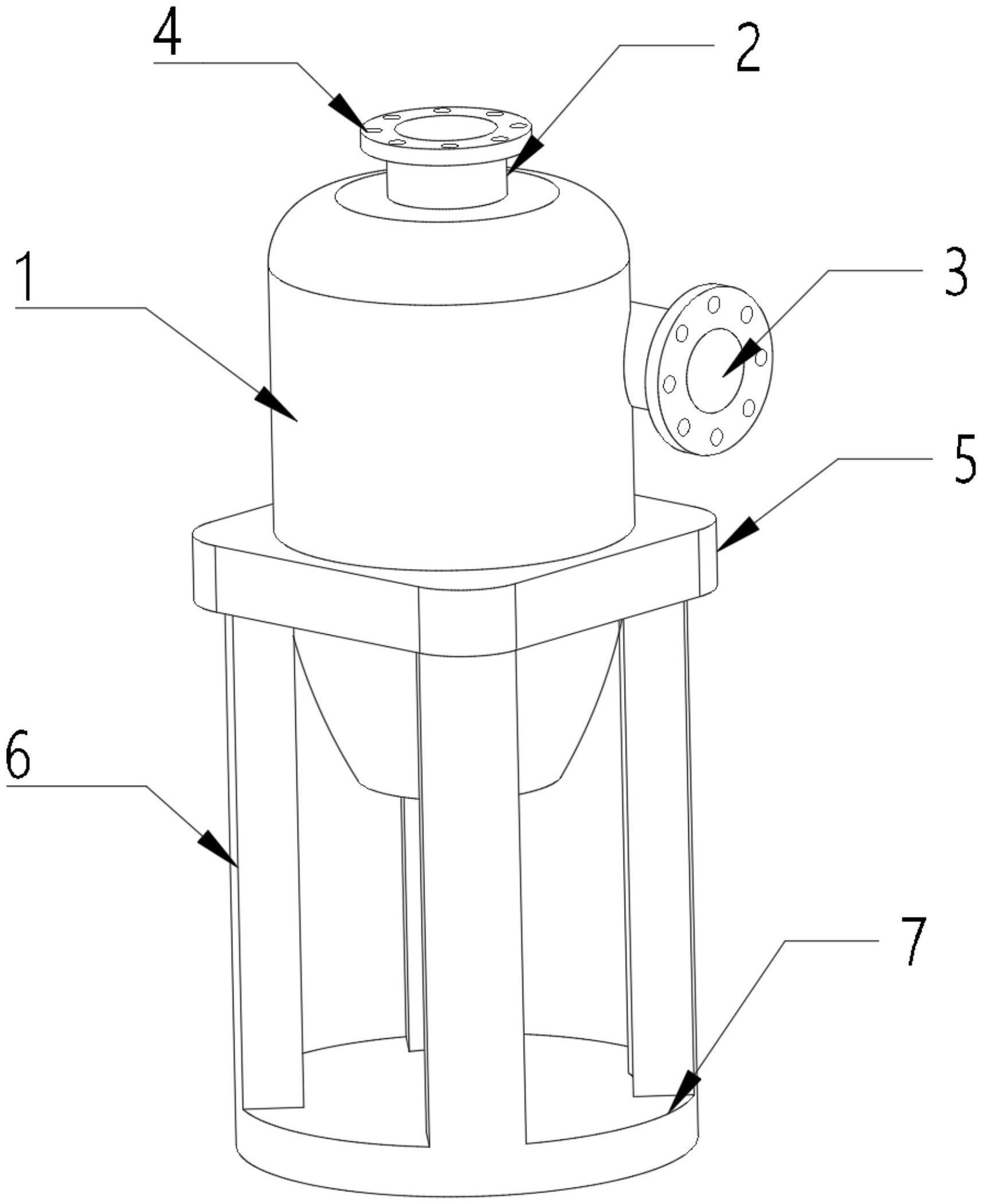 4
2
1
3
5
6
7