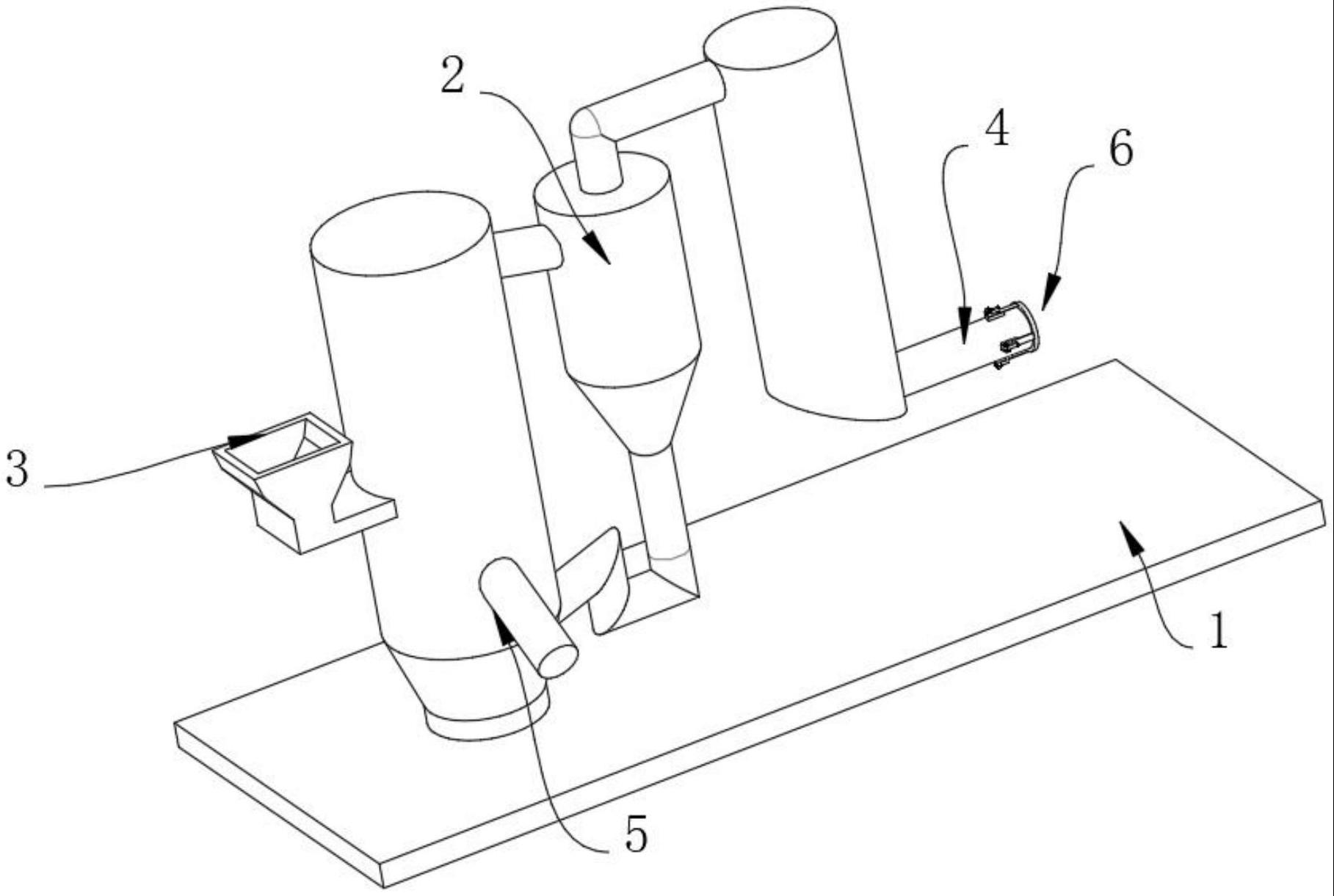 2
4
6
3
1
5