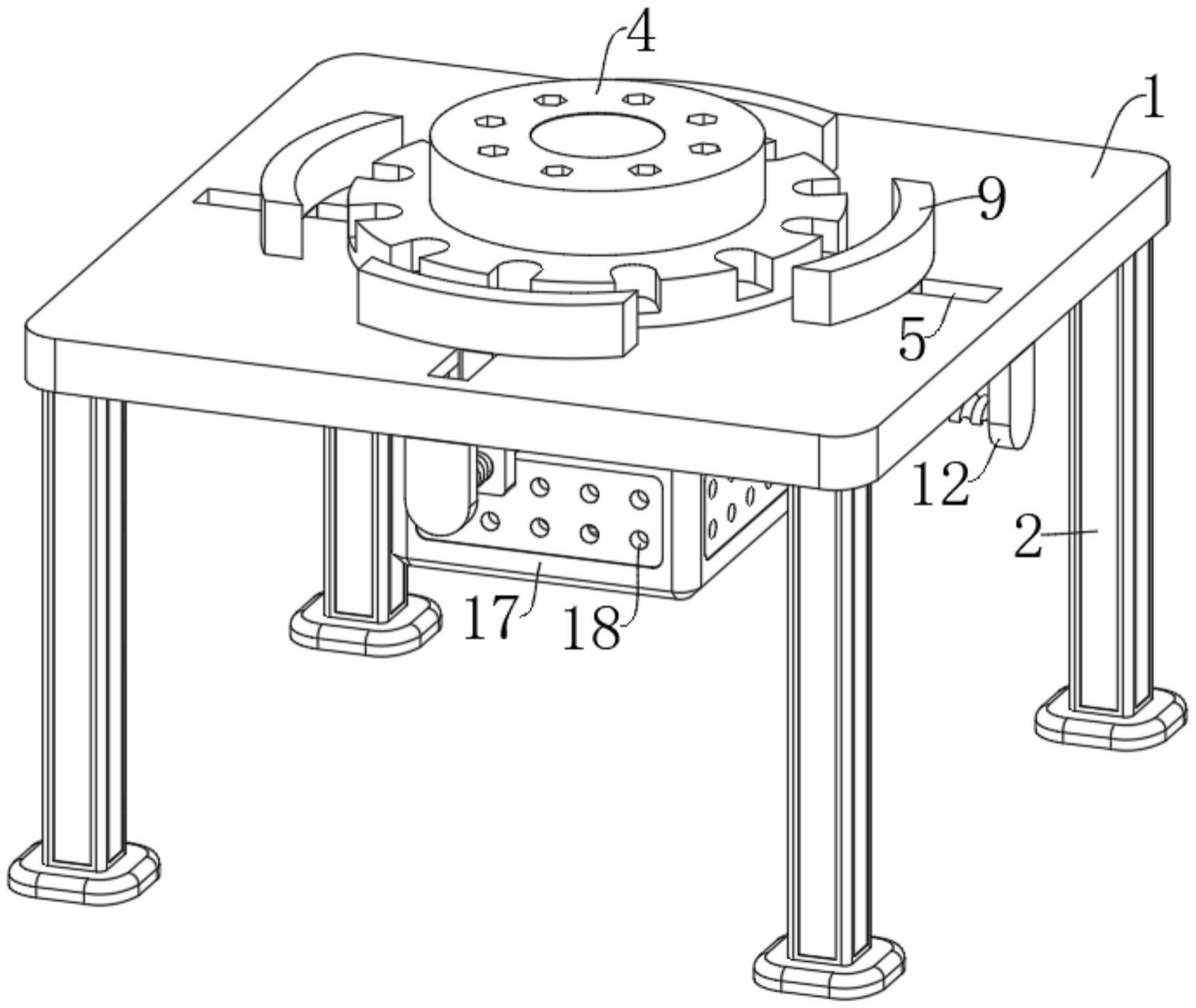 4
1
9
5
12
2
17
18