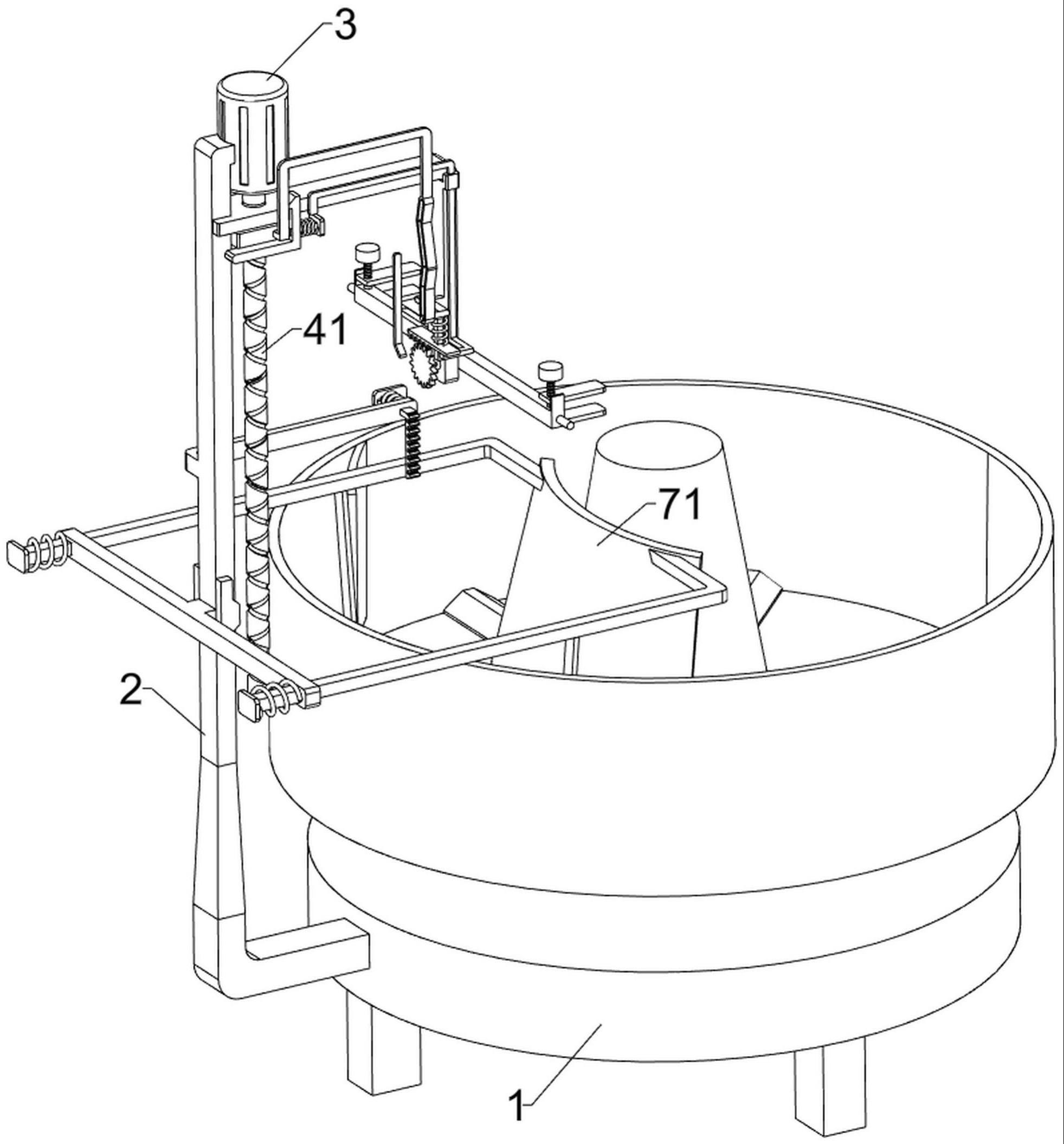 3
41
71
2
1