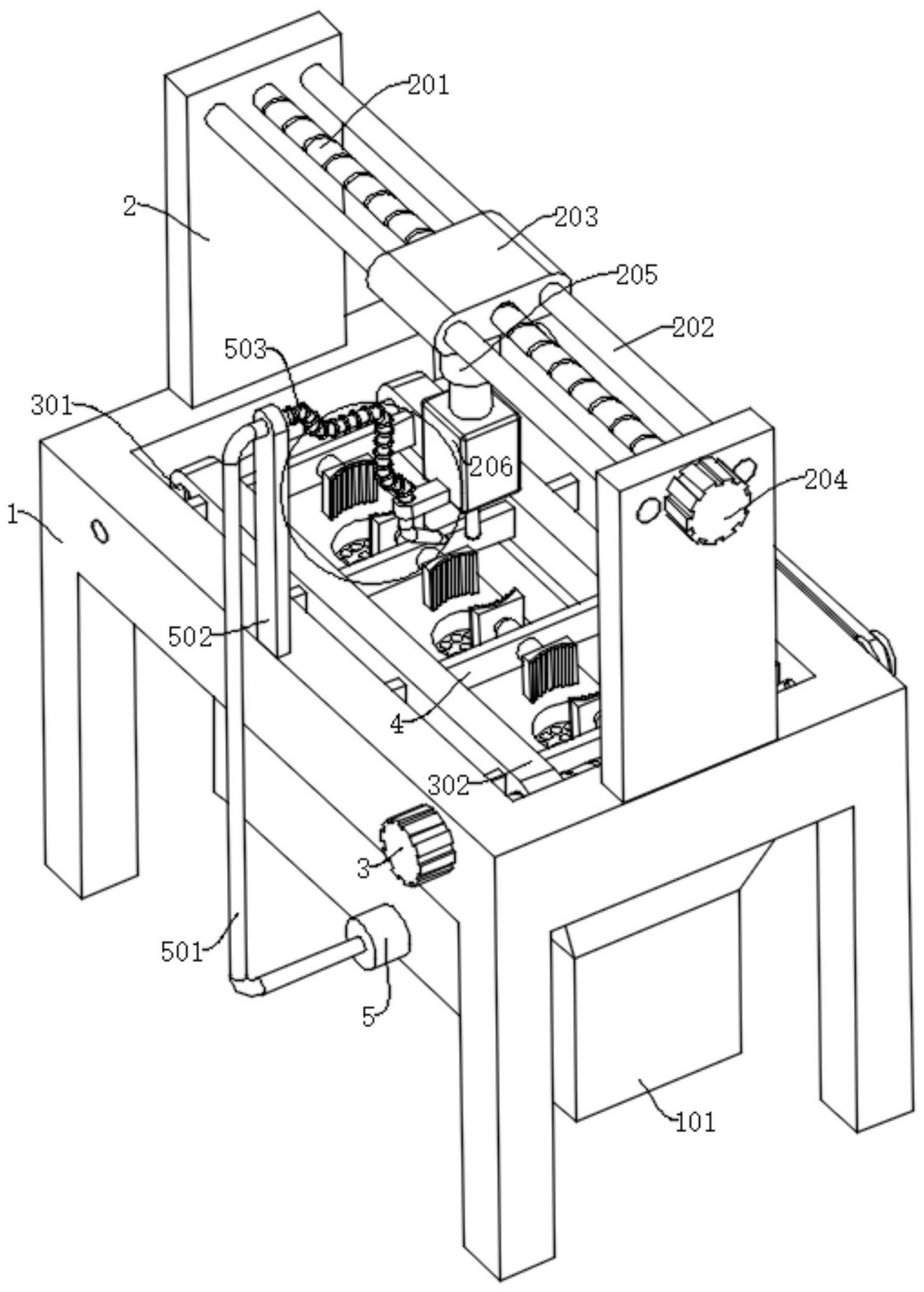 201
2
203
205
202
503
301
206
204
1
502
4
302
3
501
5
101