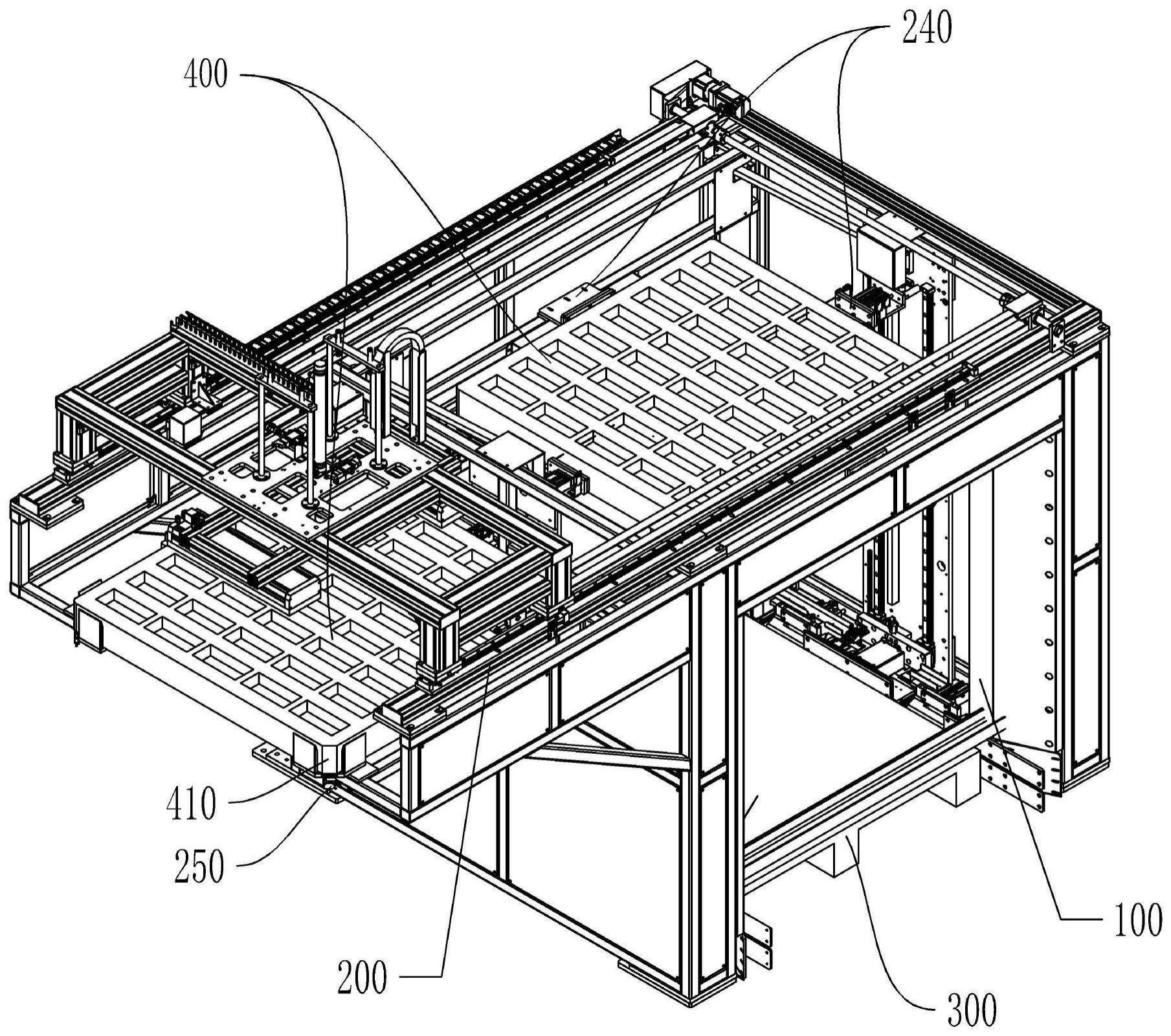 240
400
410
250
200
100
300