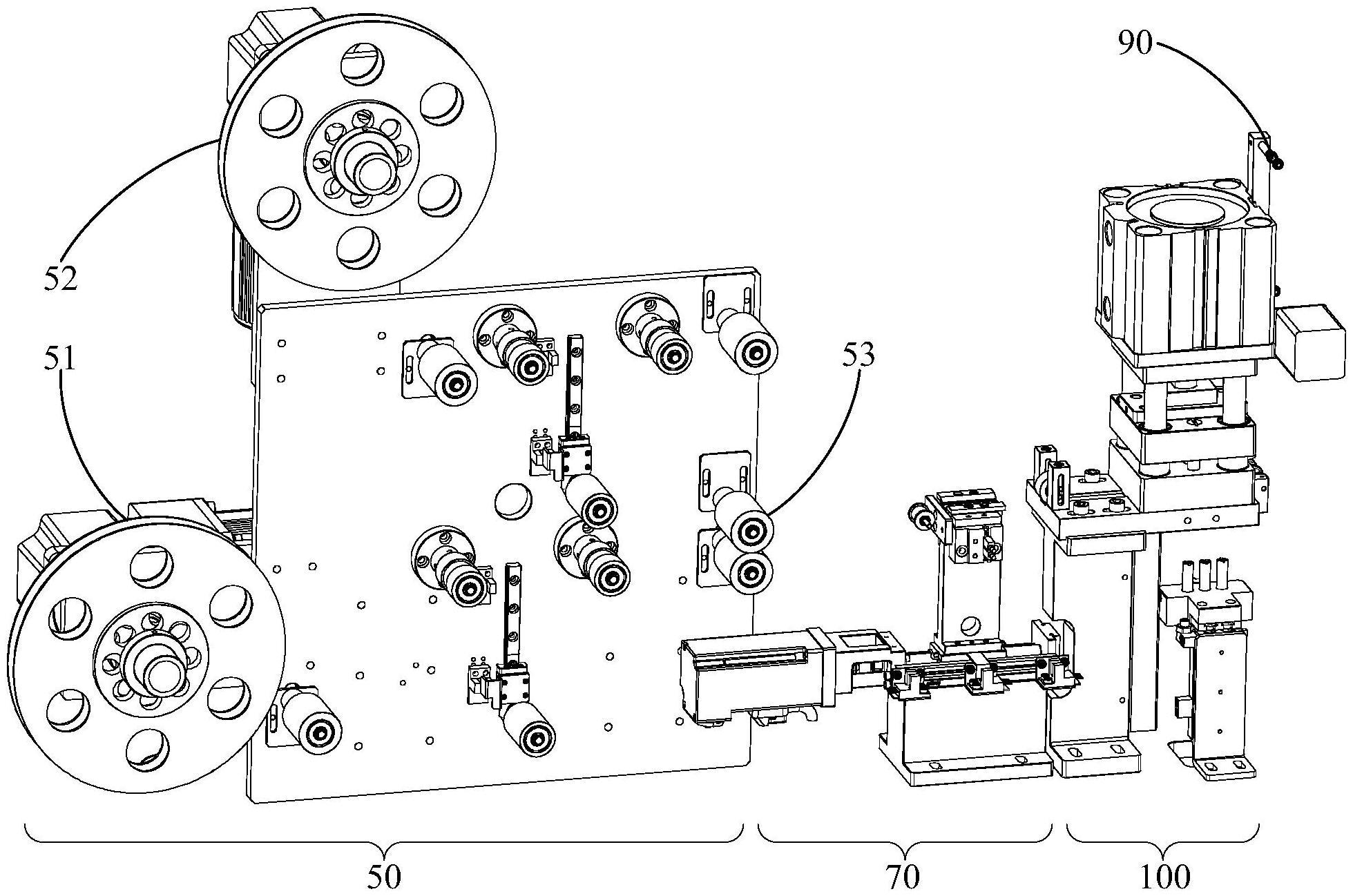 90

52

51

53

50

70

100