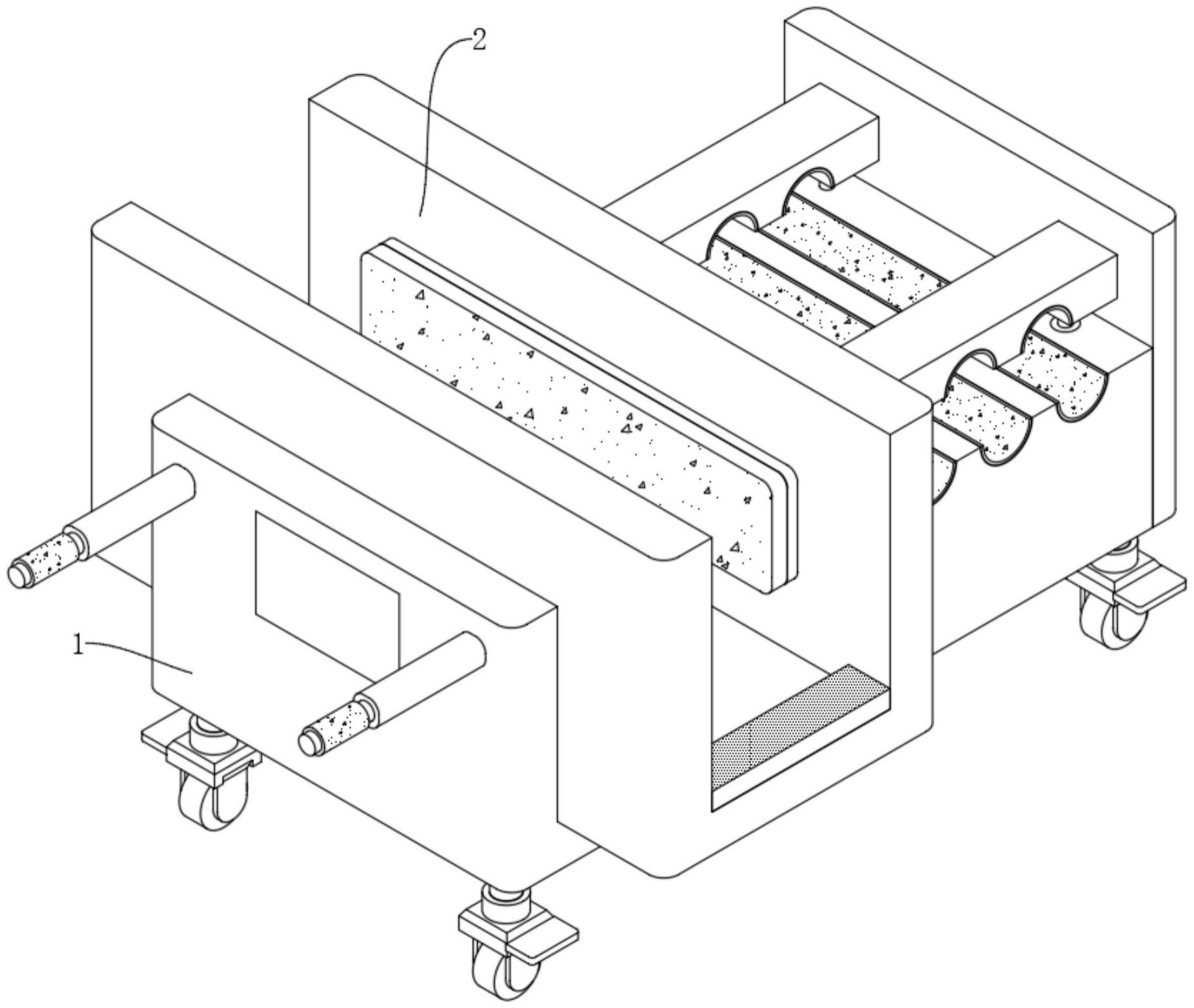 2

1