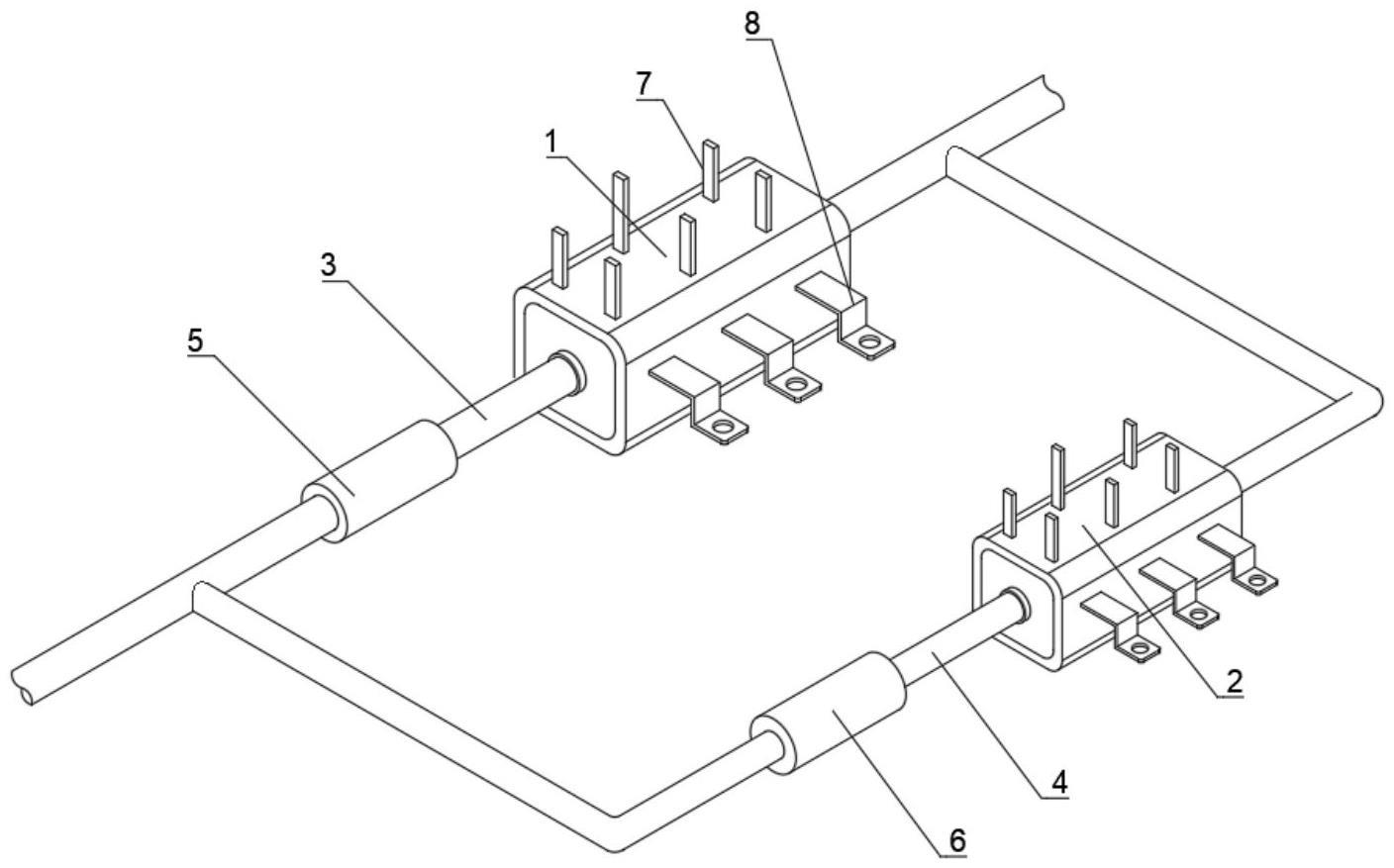 8
7
1
3
5
2
4
6