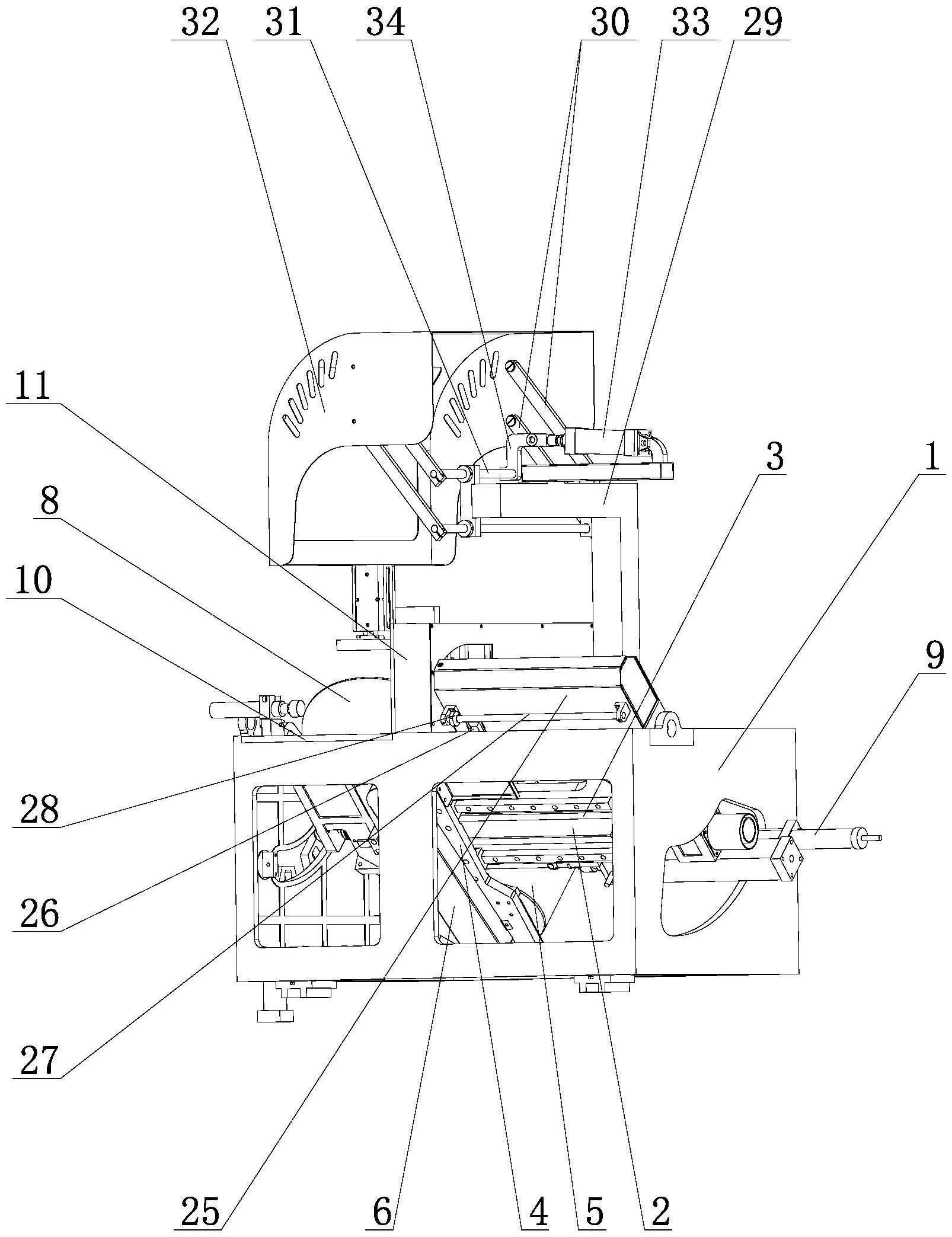 32 31 34 30 33 29

11

8

10

3

1

9

28

26

27

25 6 4 5 2