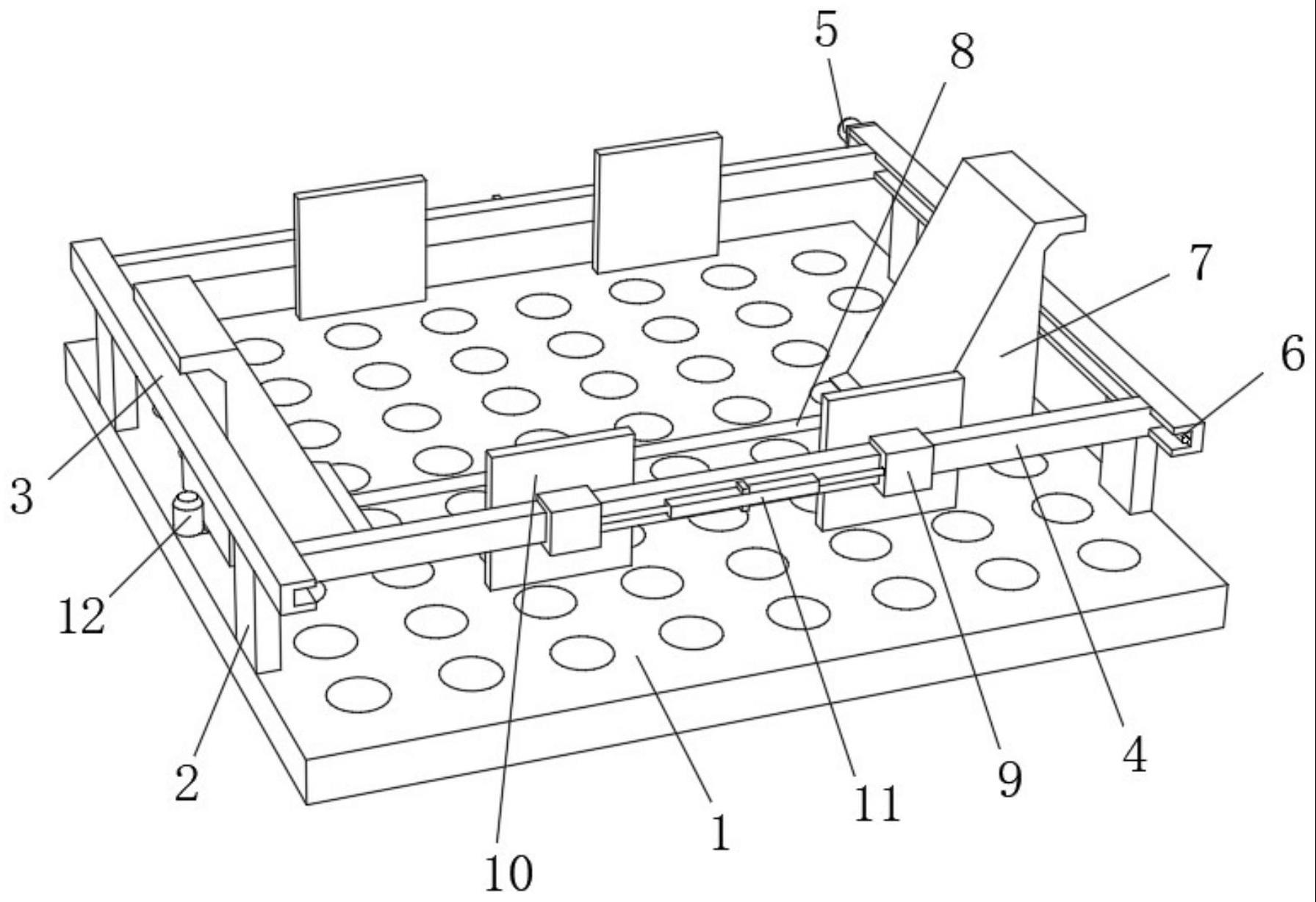 5
8
7
6
3
12
2
10
1
11
9
4