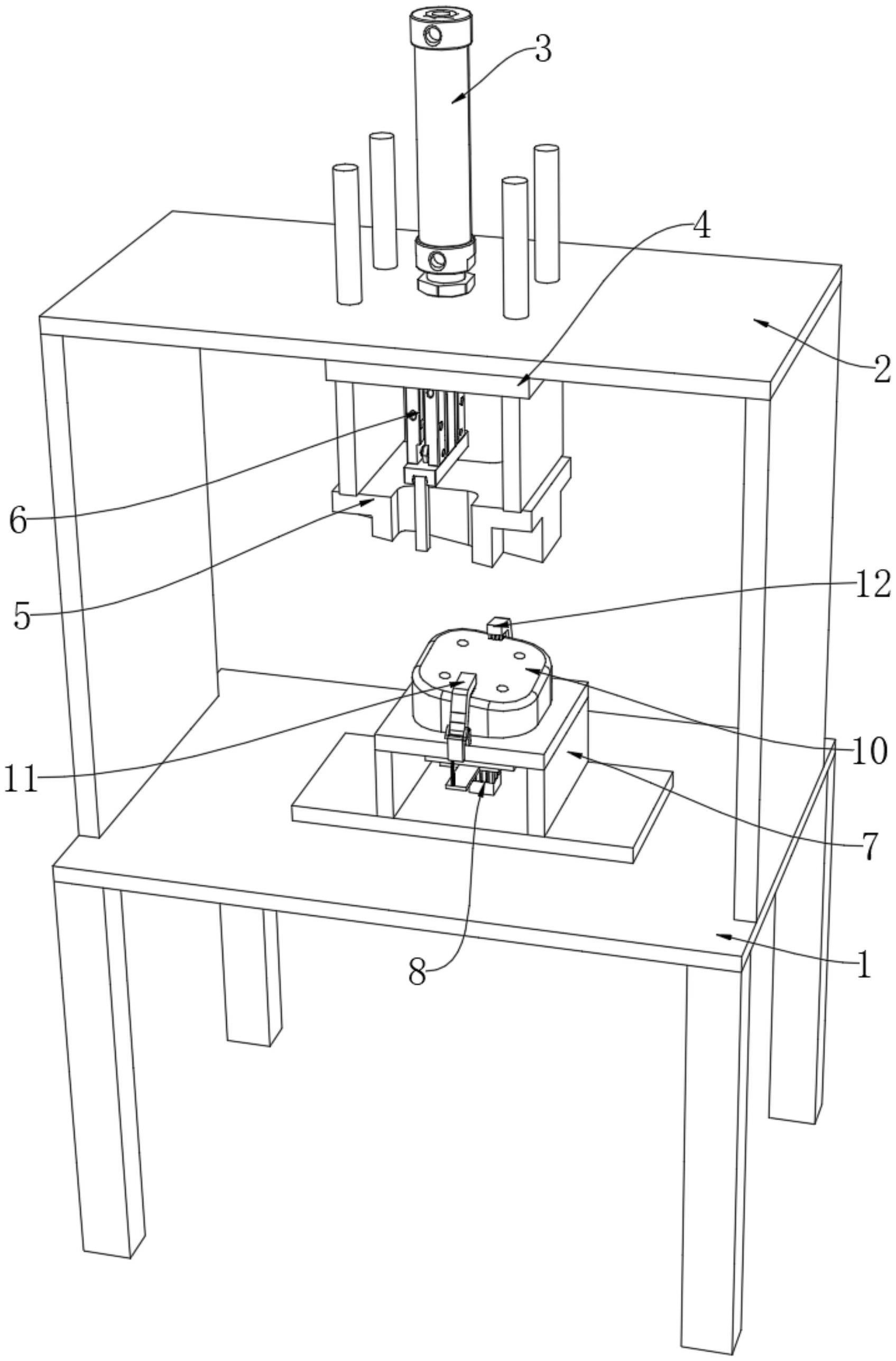 3
4
2
6
5
12
11
10
7
8
1