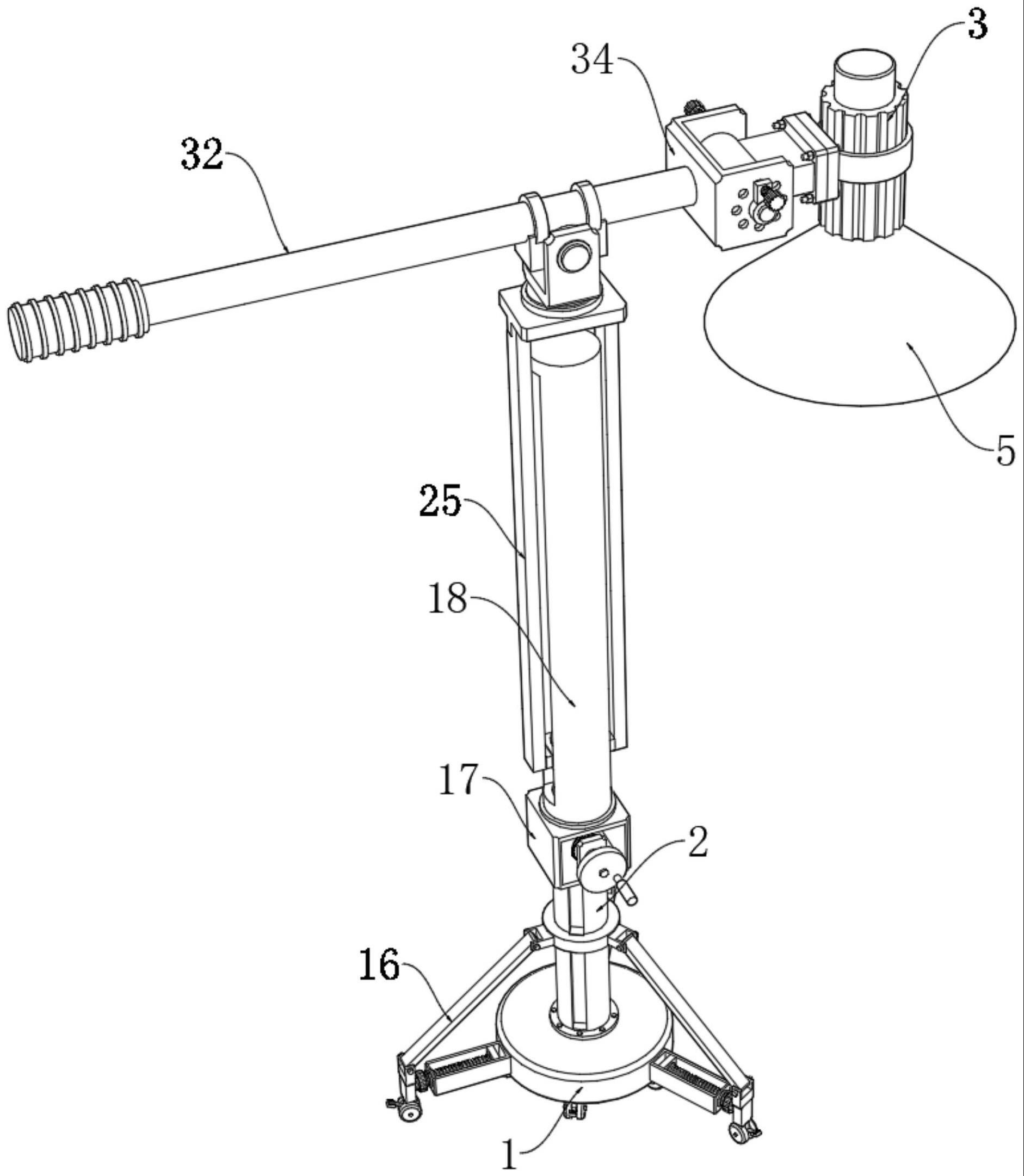 3
34
32
5
25
18
17
2
16
1