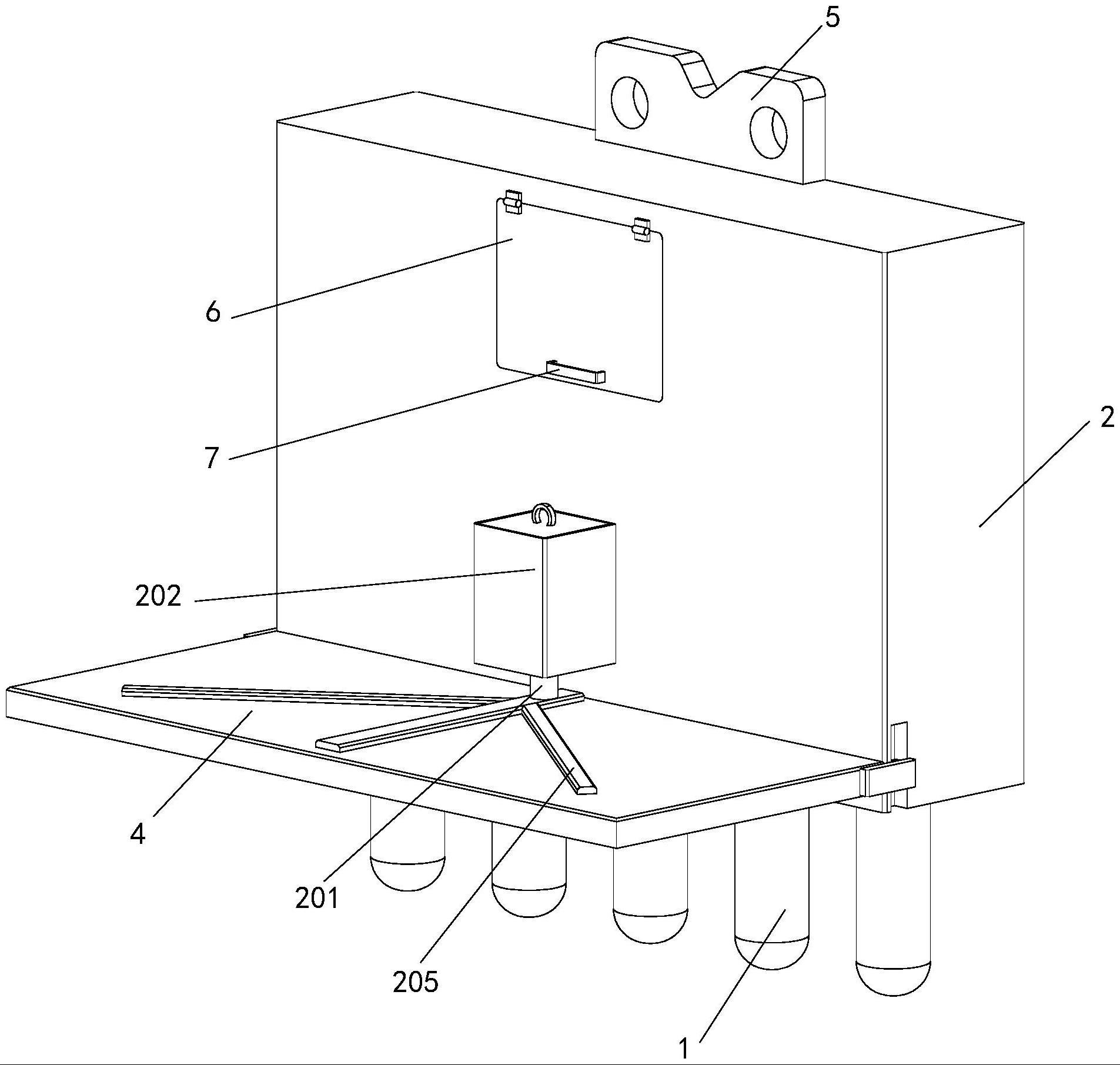 5

6

7

2

202

4

201

205

1