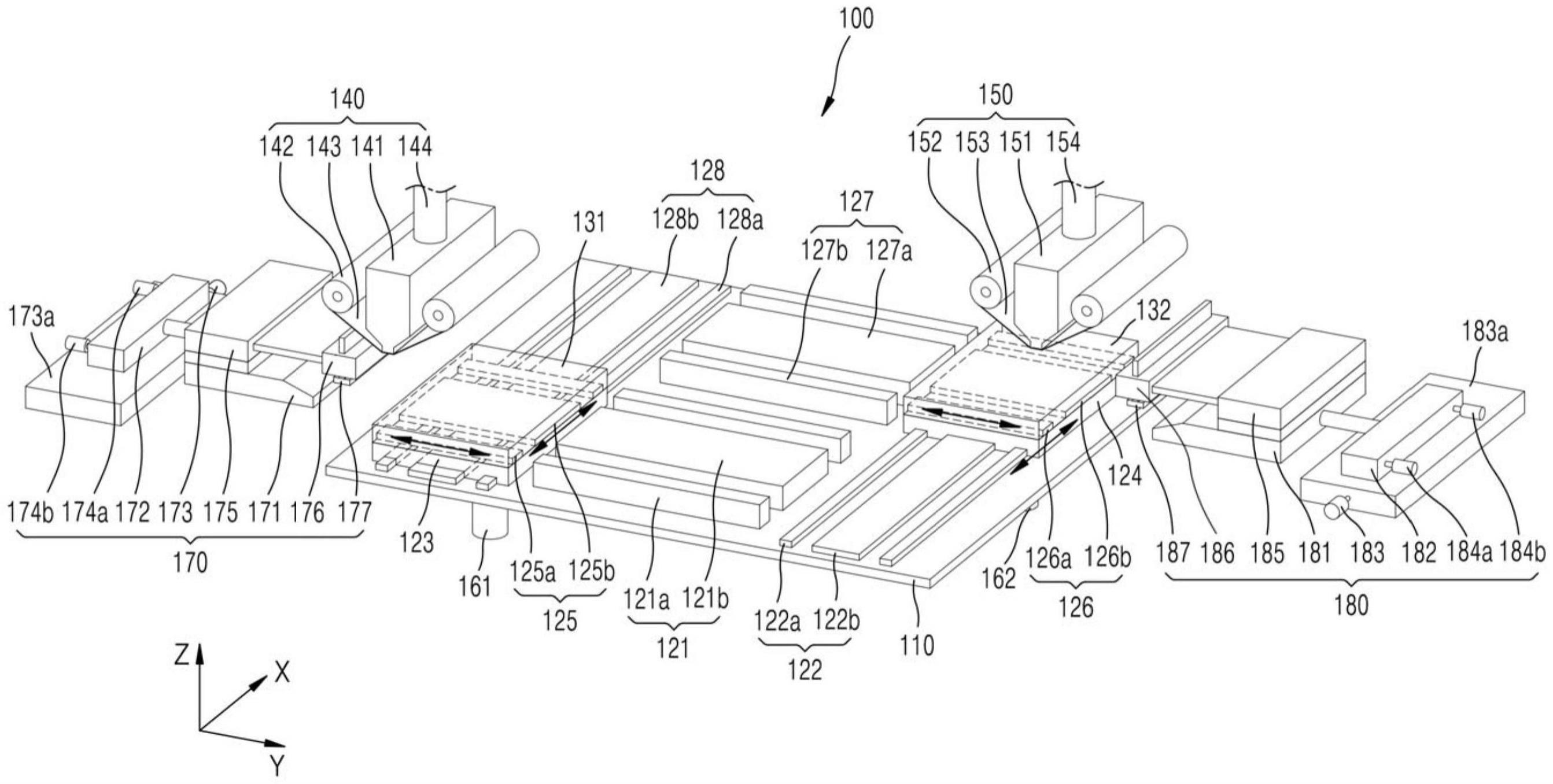 100

140

142 143 141 144

150

152 153 151 154

128

128b 128a

127

127b 127a

131

132

173a

183a

174b 174a 172 173 175 171 176 177

170

123

161

125a 125b

125

121a 121b

121

122a 122b

122

110

162

126a 126b

126

124

187 186 185 181 183 182 184a 184b

180

Z

X

Y