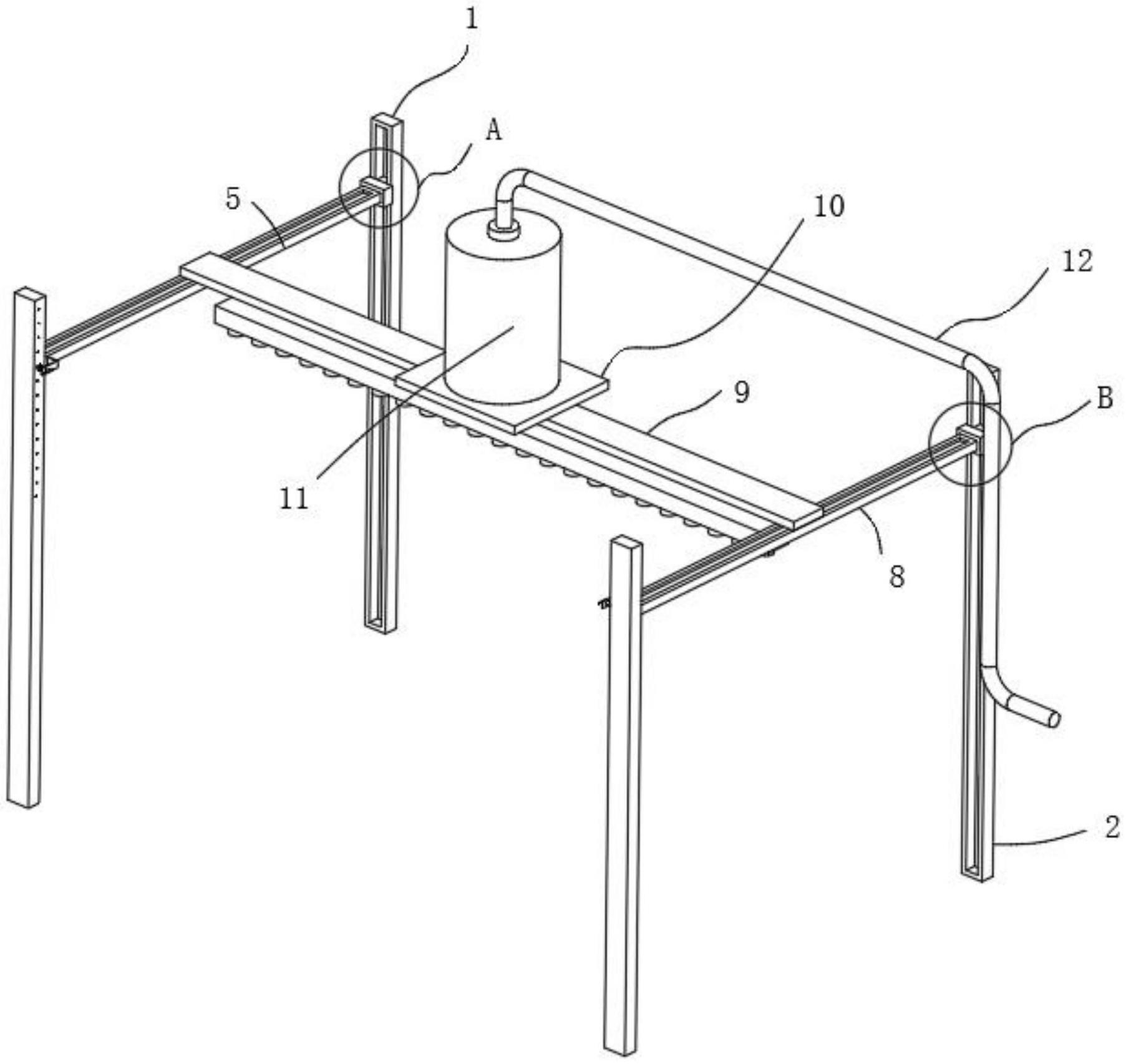 1
A
5
10
12
9
B
11
8
2