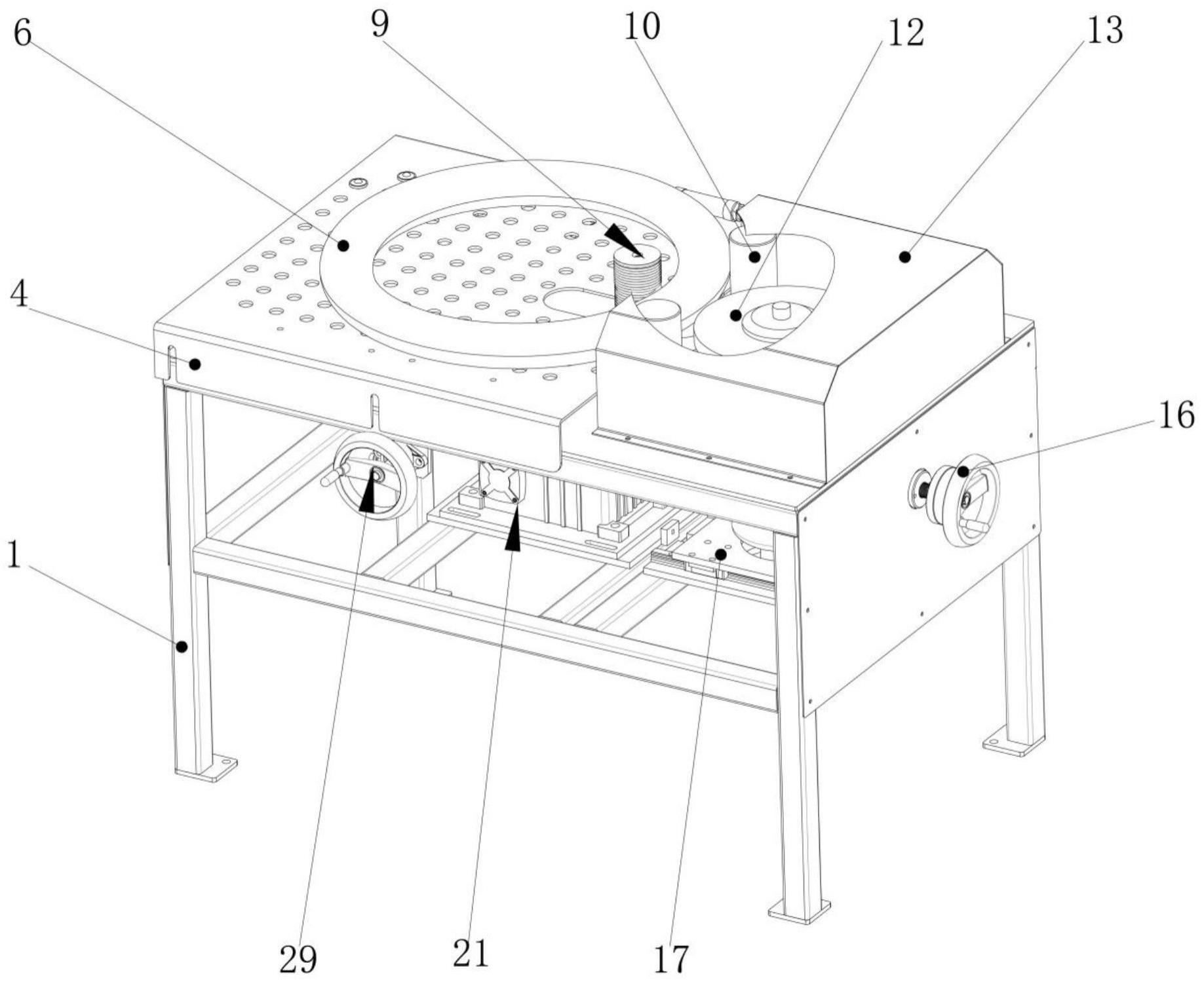 6
9
10
12
13
4
16
1
29
21
17