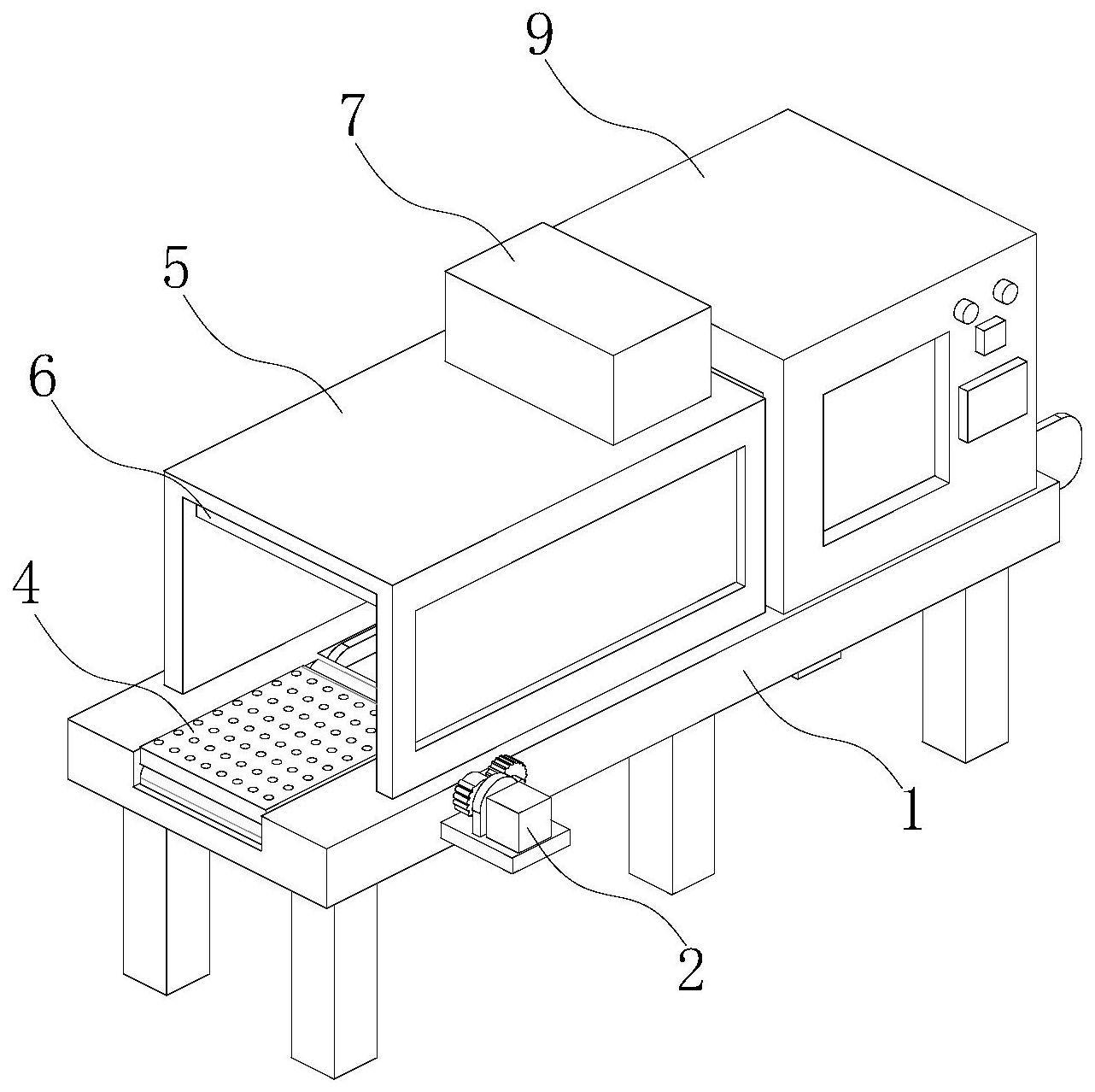 9
7
5
6
4
1
2