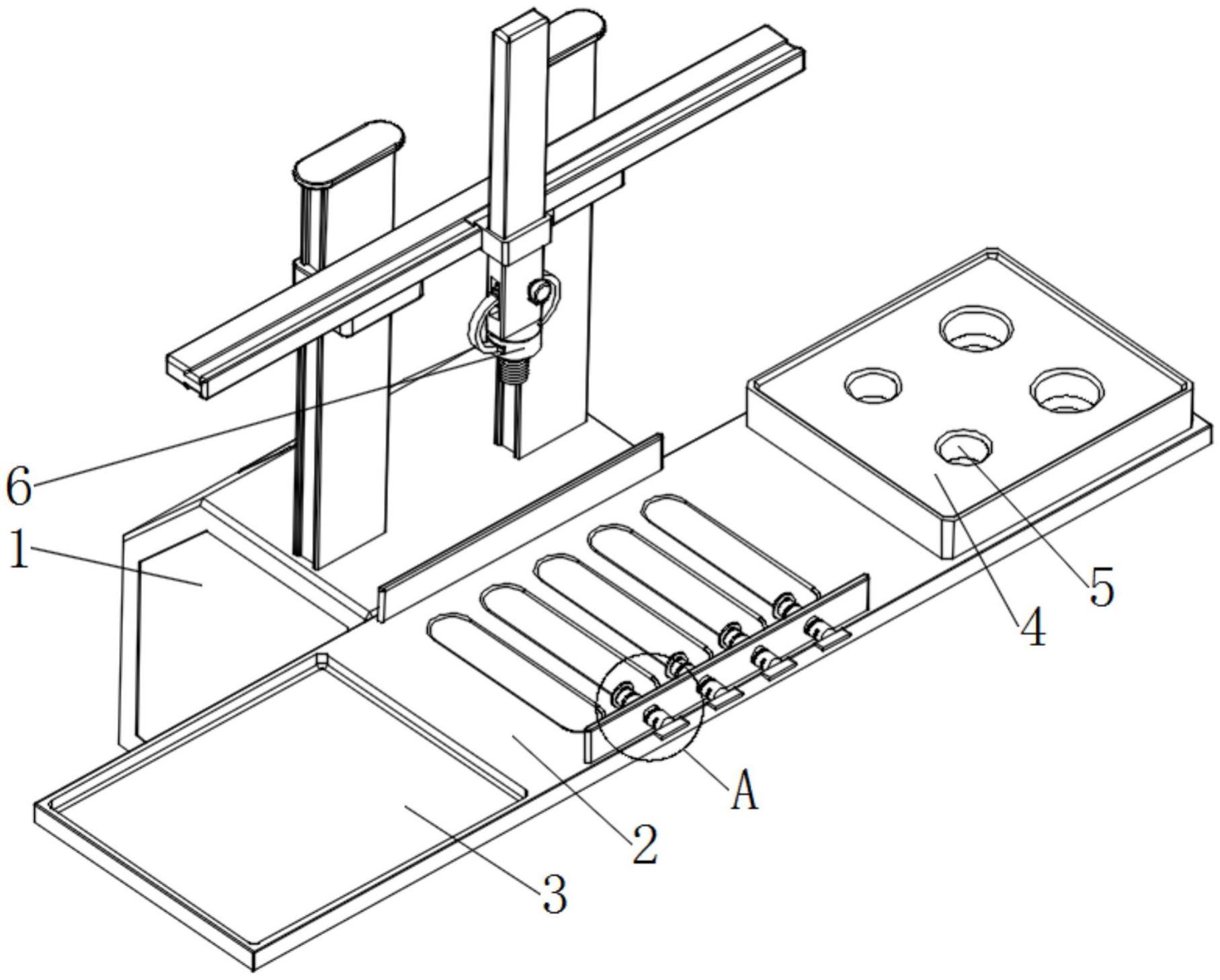 6
1
5
4
A
2
3