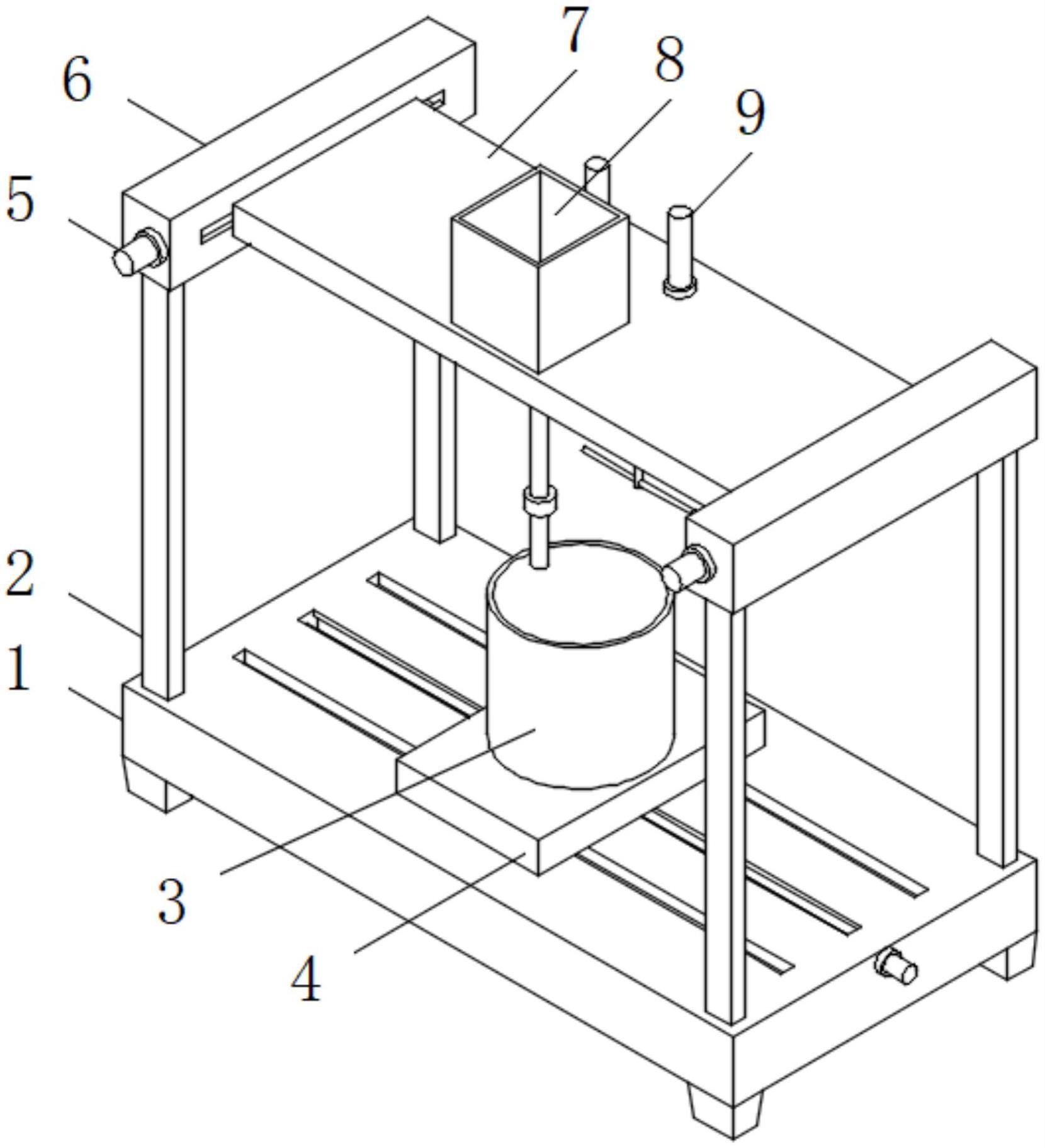 7
8
6
9
5
2
1
3
4