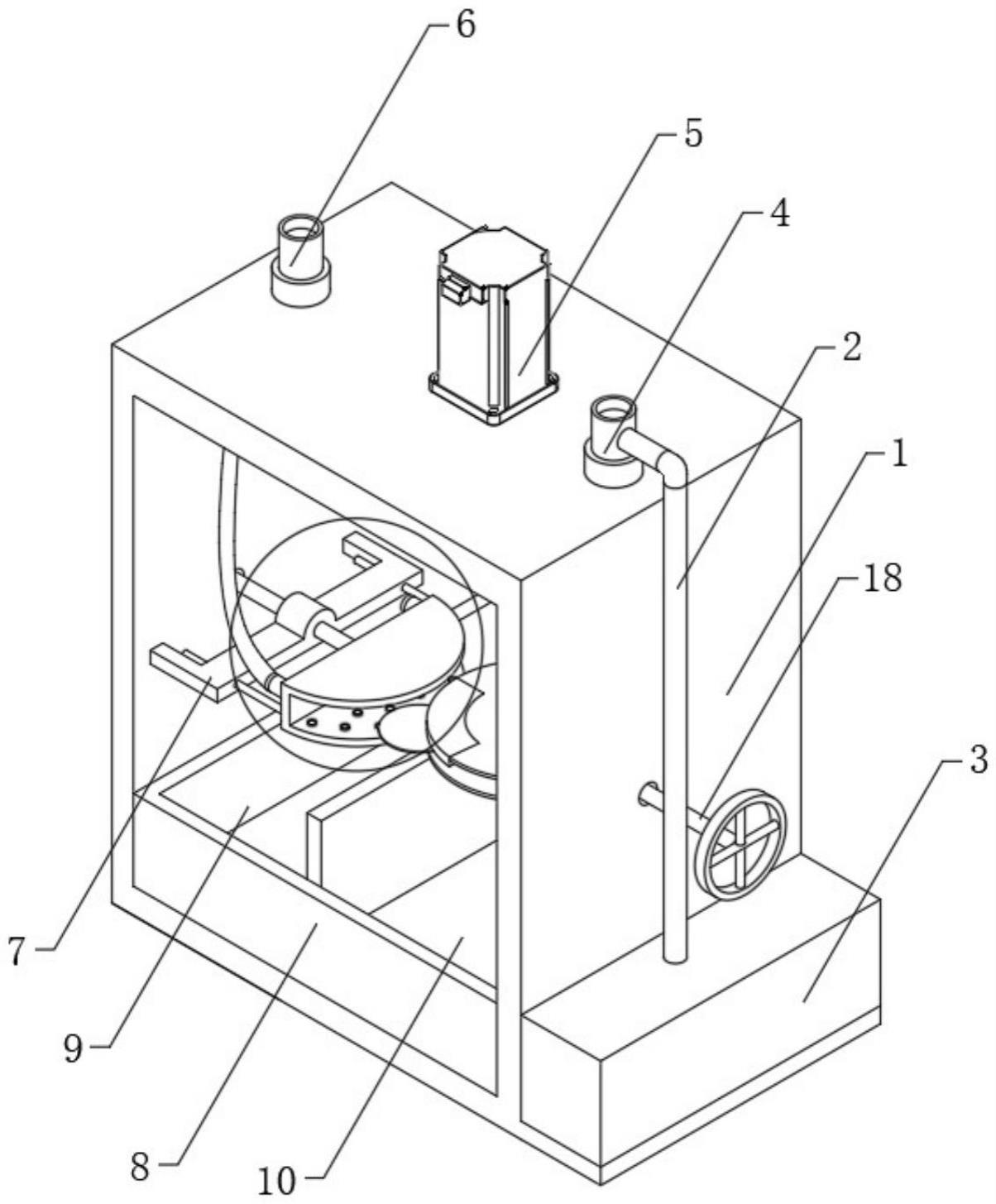 6
5
4
2
1
18
3
7
9
8
10