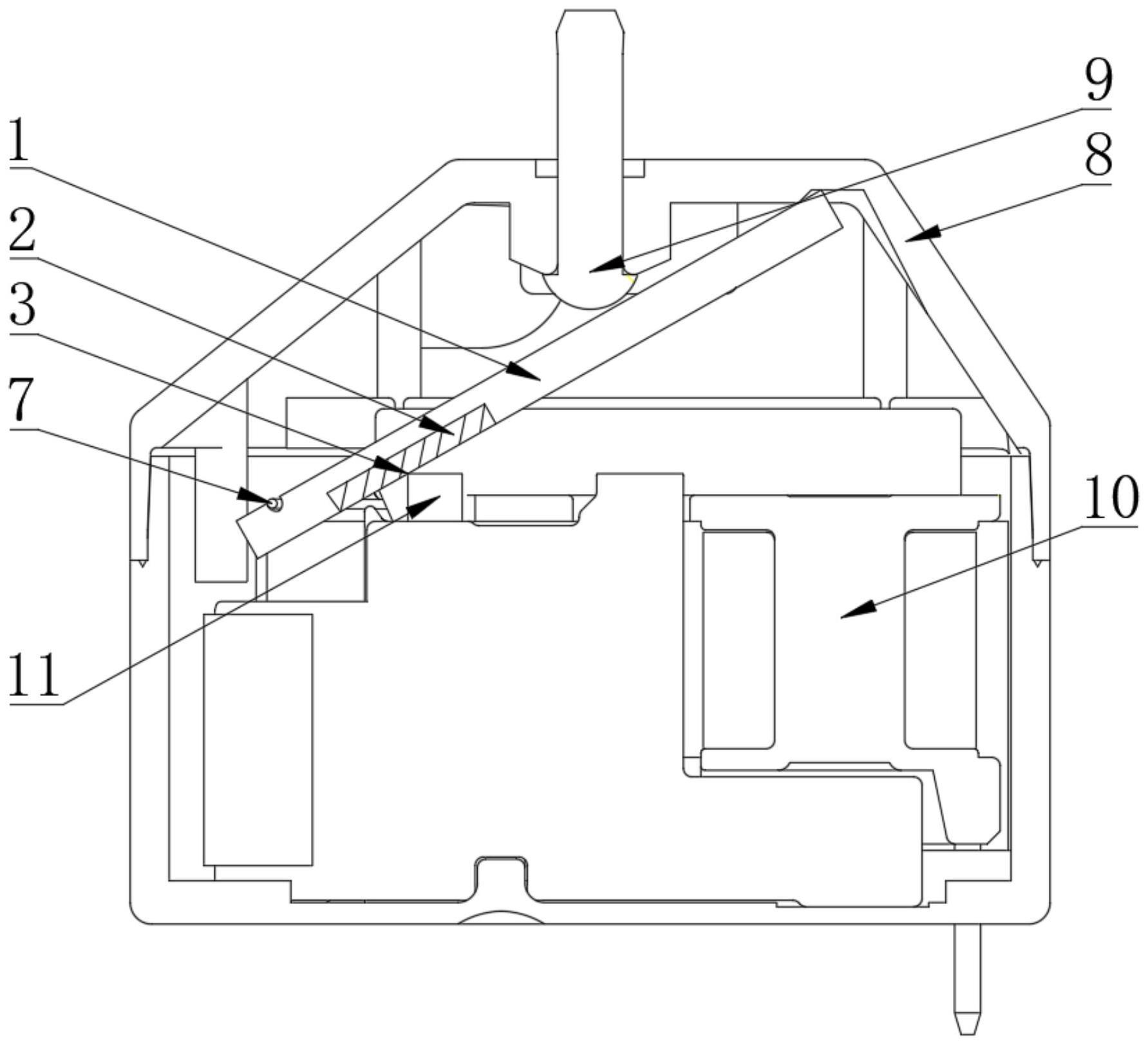 9
1
8
2
3
7
10
11