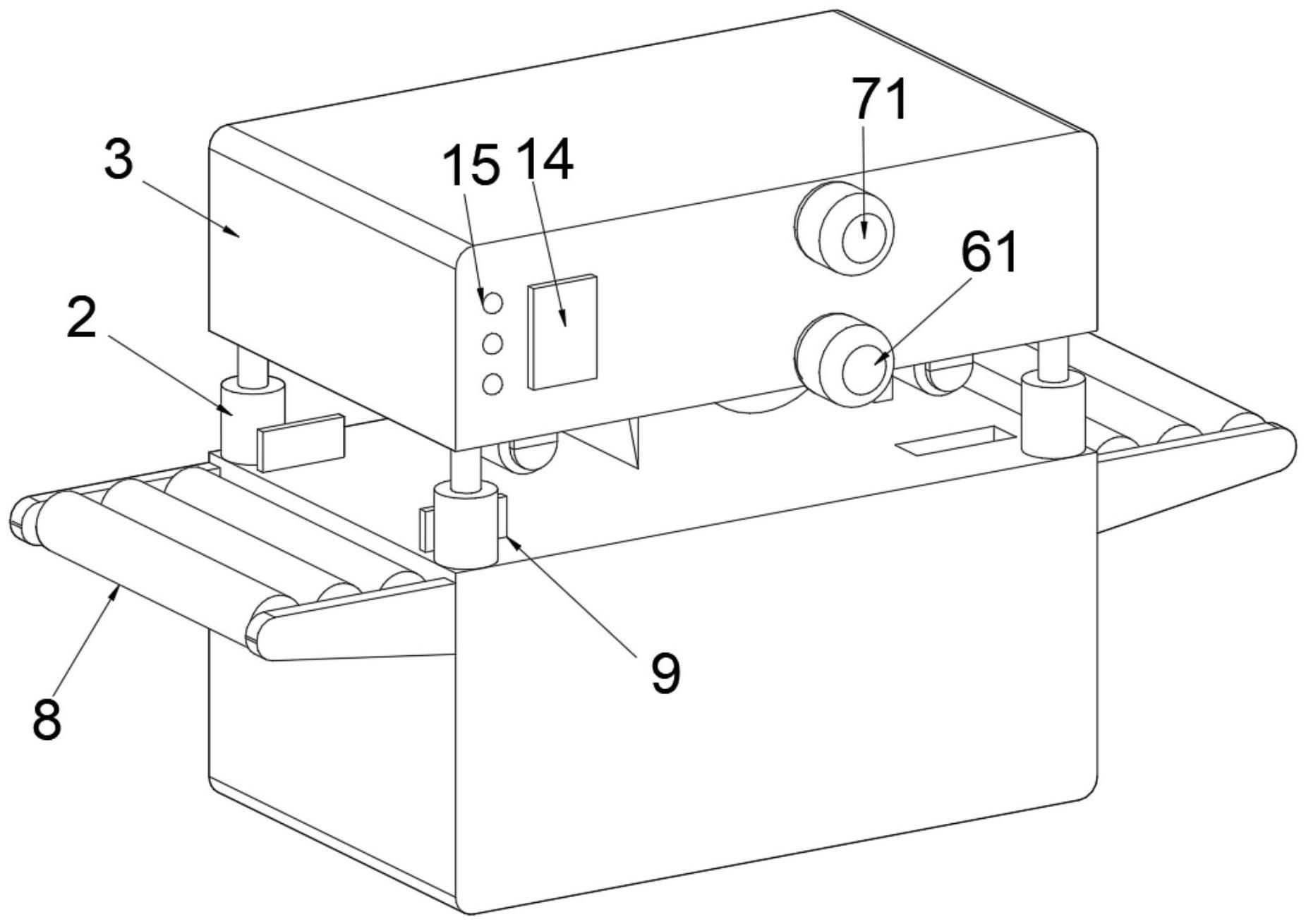 71
3
15
14
61
2
9
8