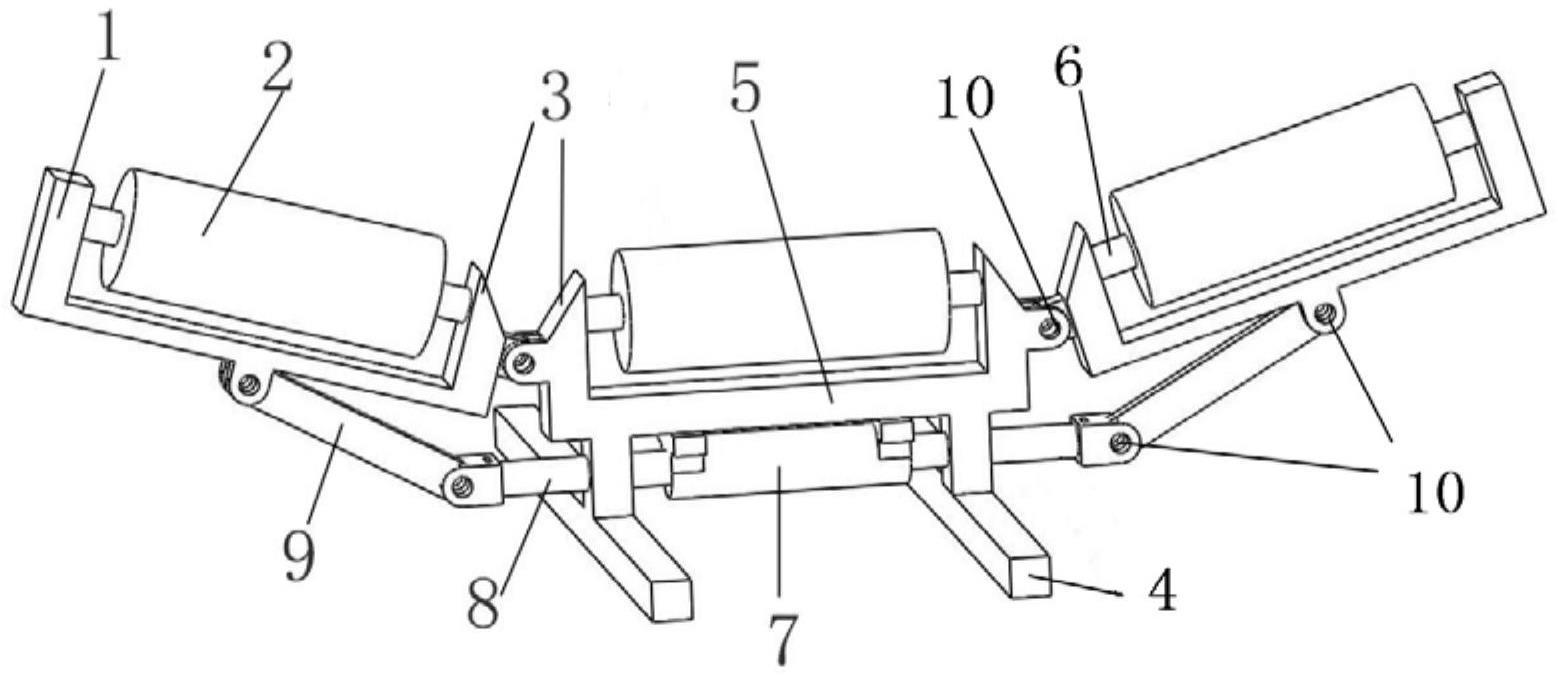 1 2 3 5 10 6 10 9 8 7 4