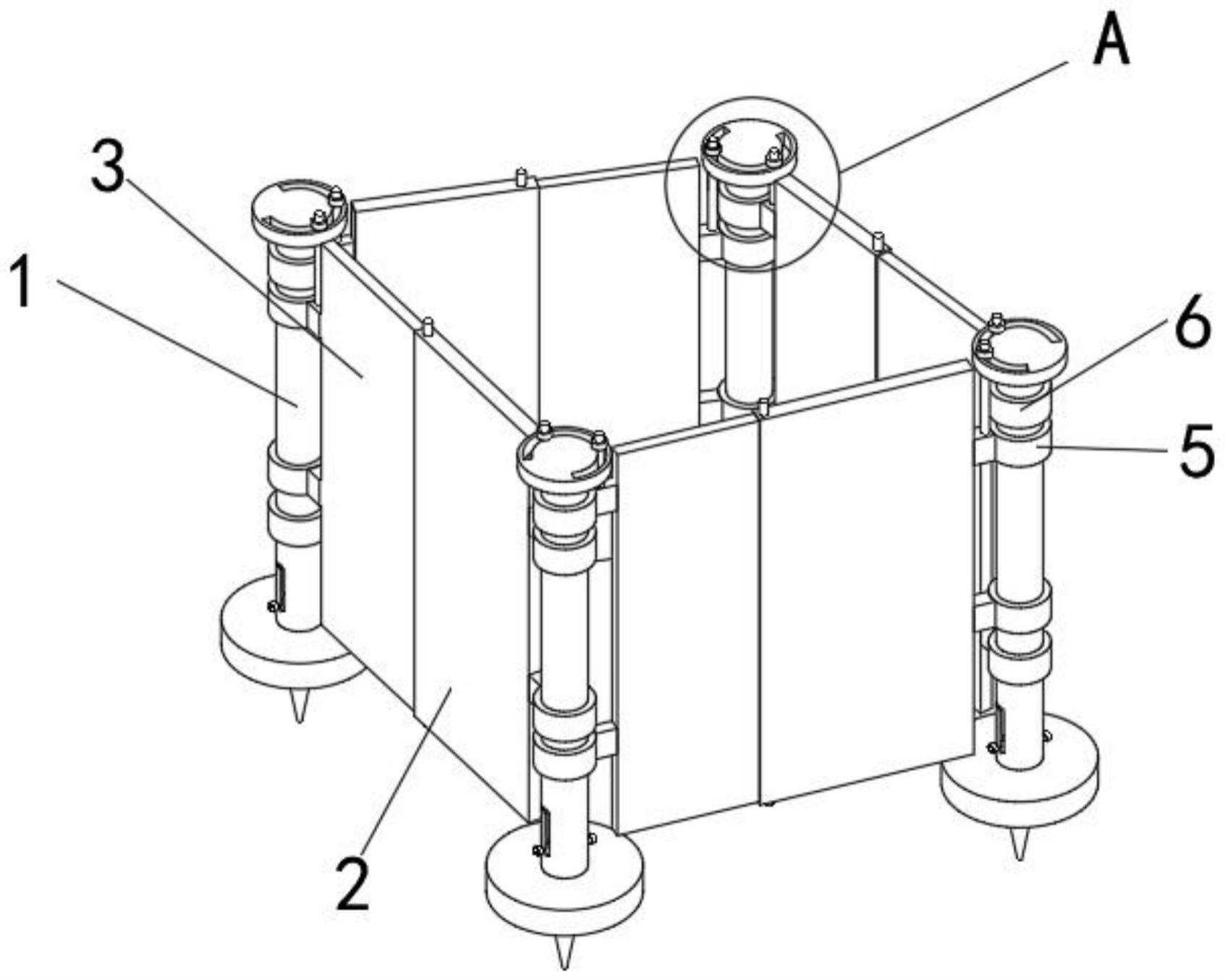 A
3
1
6
5
2