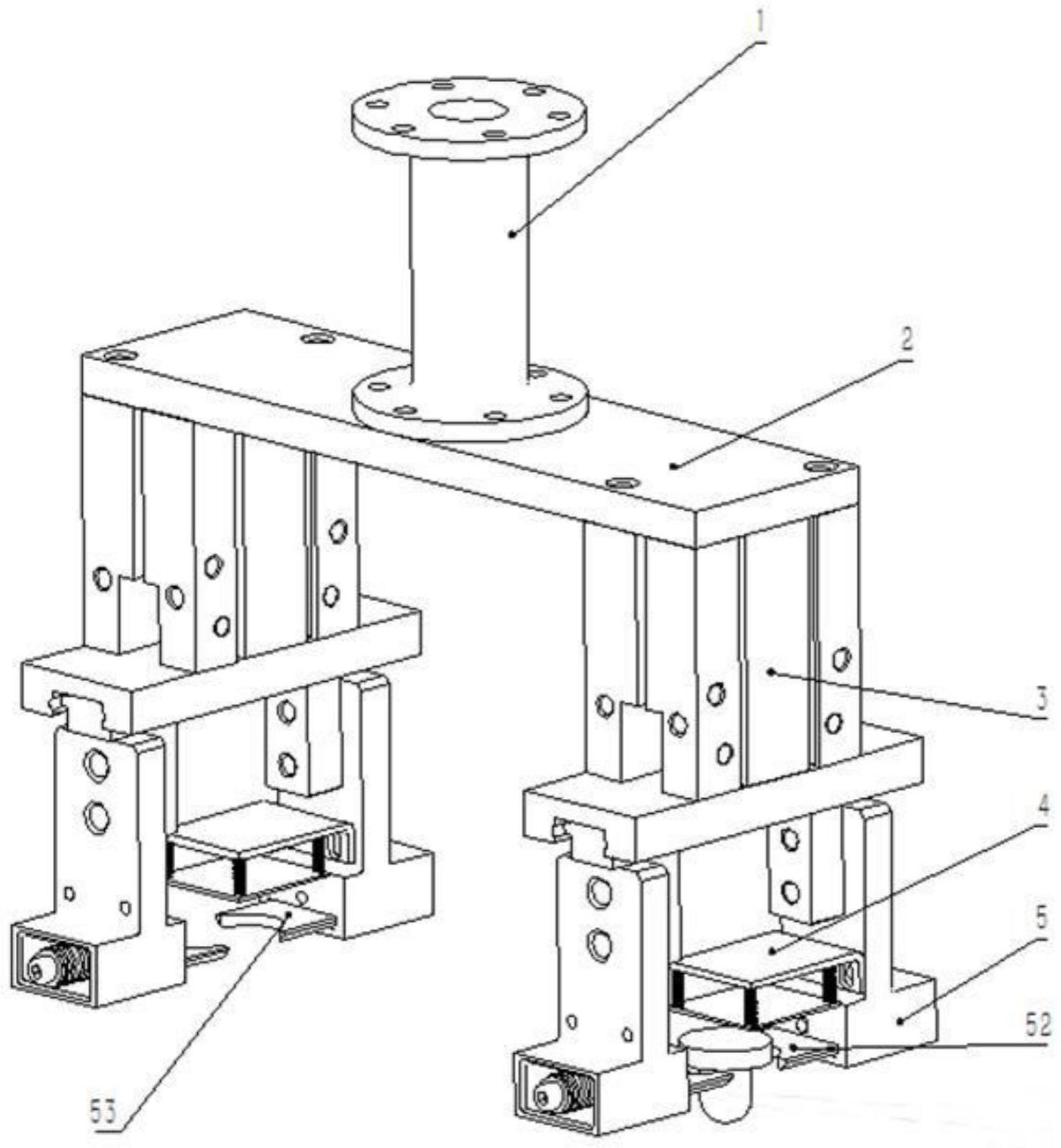 1
2
3
4
5
52
53