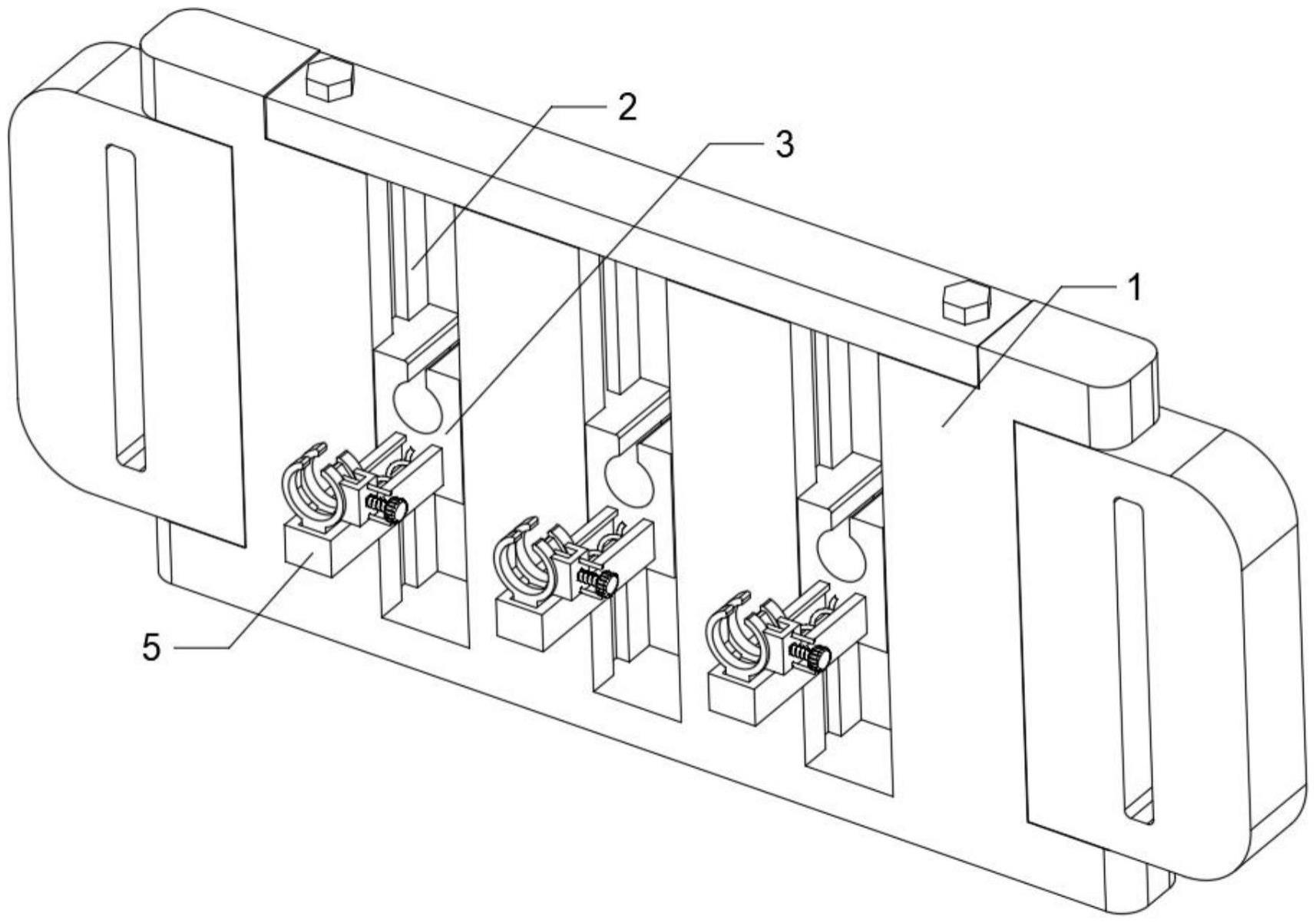 2
3
1
5