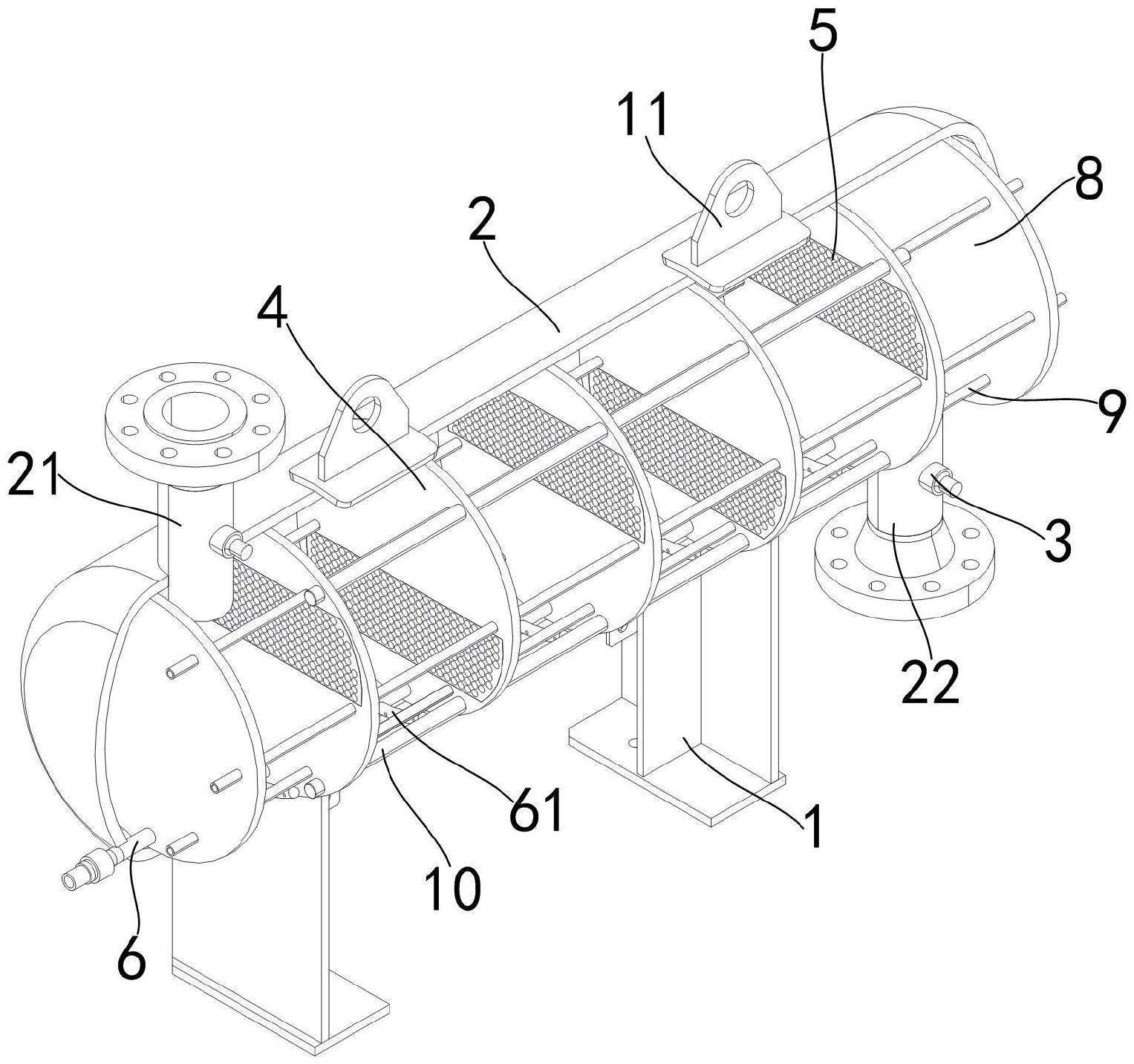 5
11
8
2
4
9
21
3
22
61
1
10
6