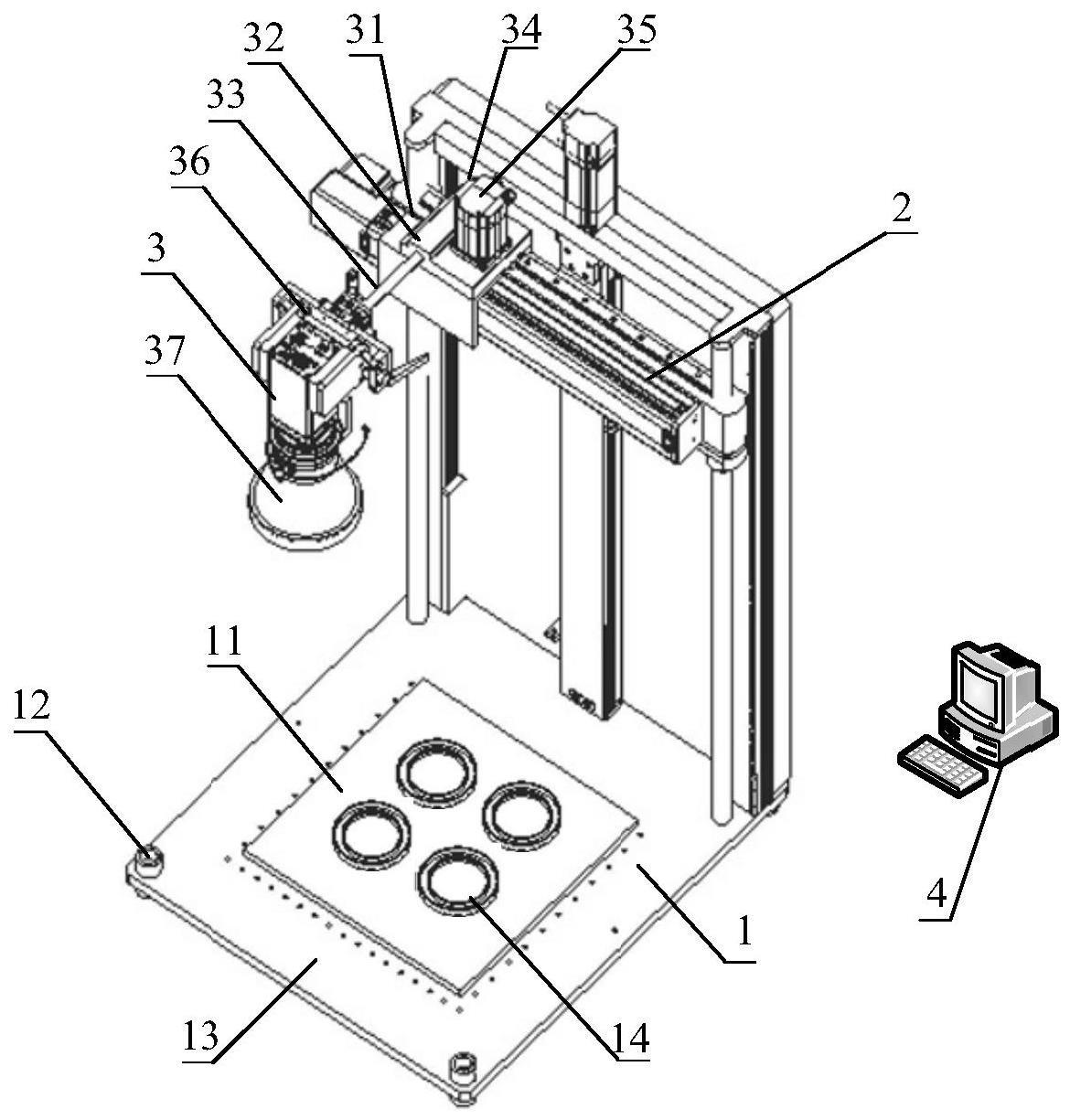 32
31
34
35
33
36
2
3
37
11
12
4
1
13
14