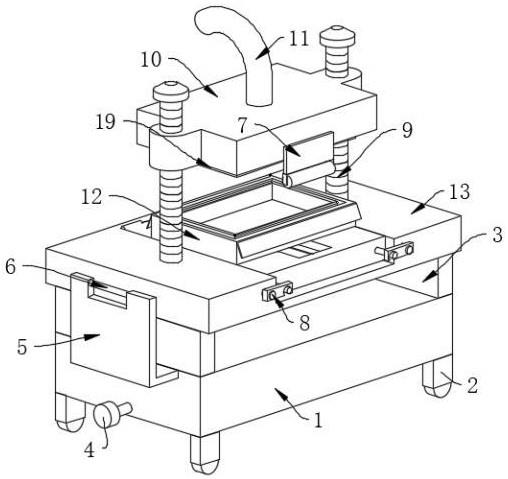 11
10
19
7
9
12
13
3
6
8
5
2
1
4