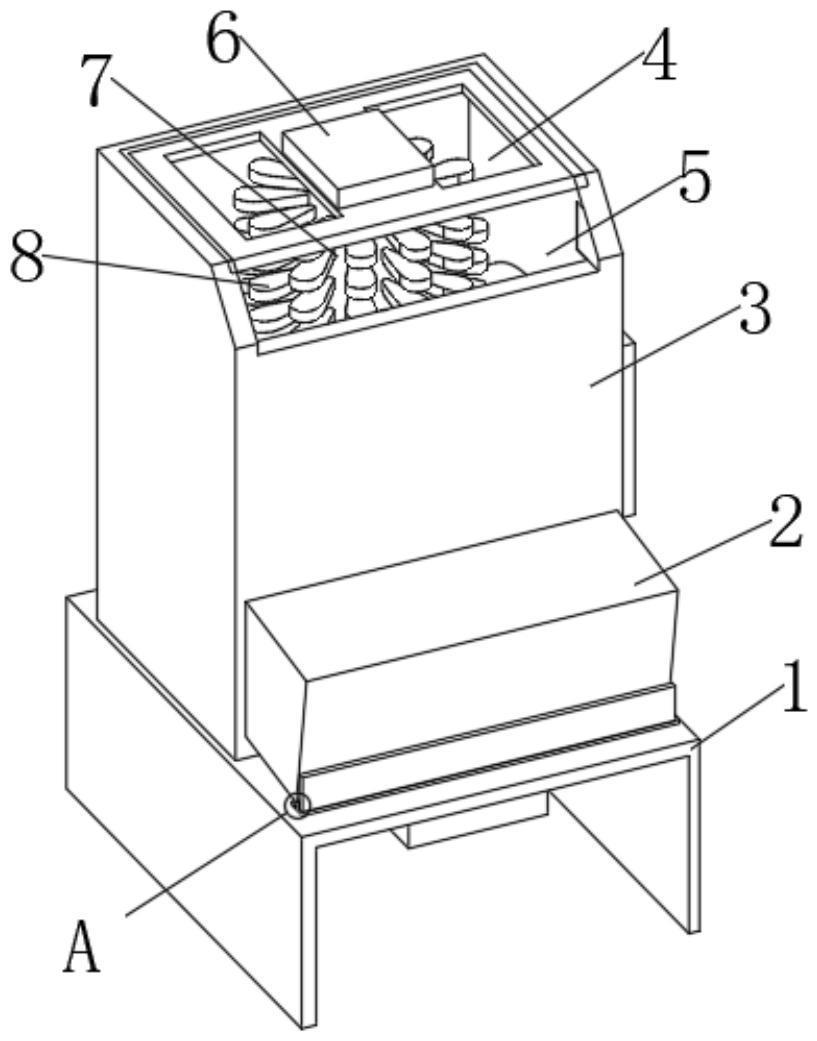 6
7
4
5
8
3
2
1
A