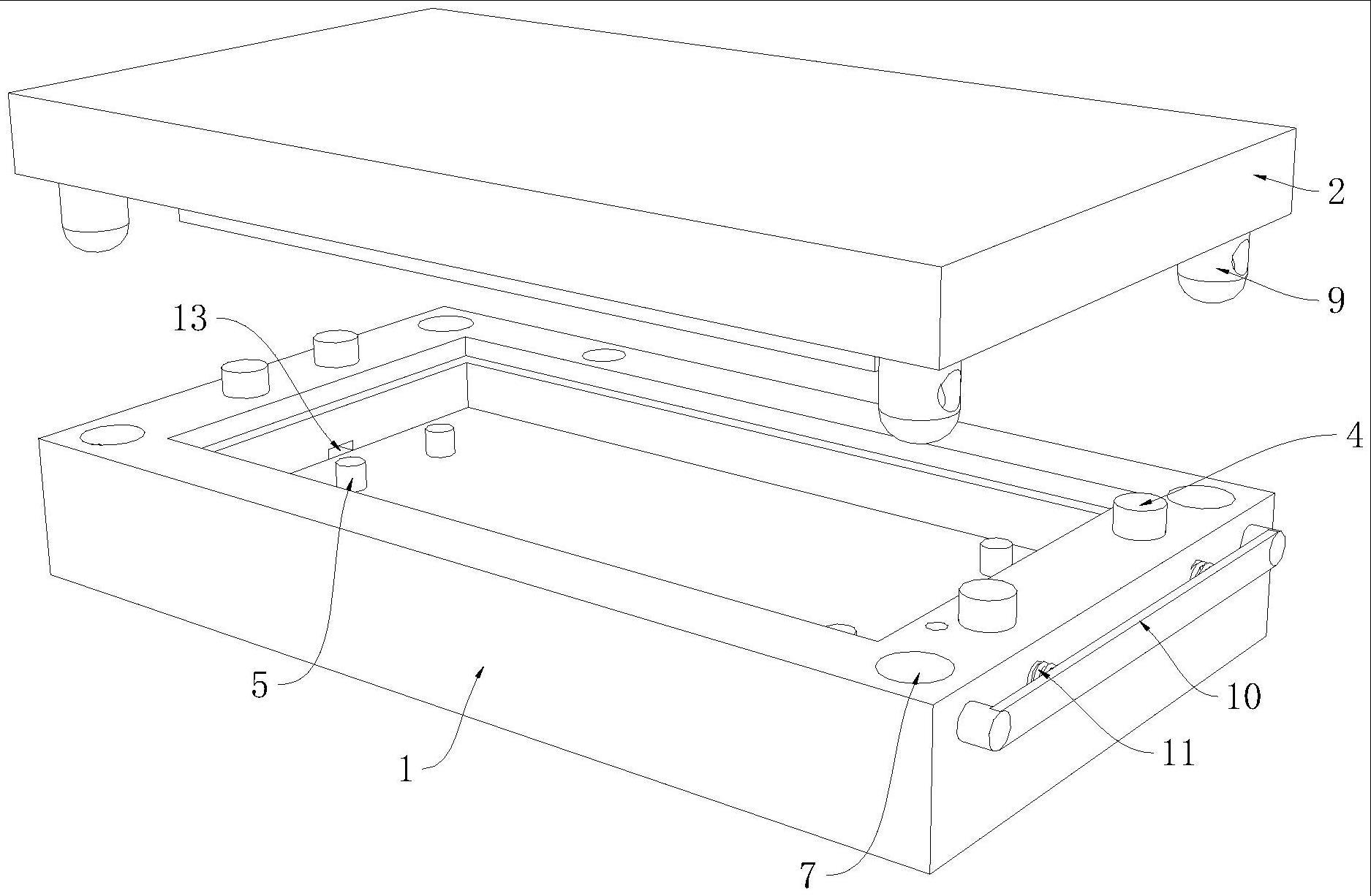 2

9

13

4

5

10

11

1

7