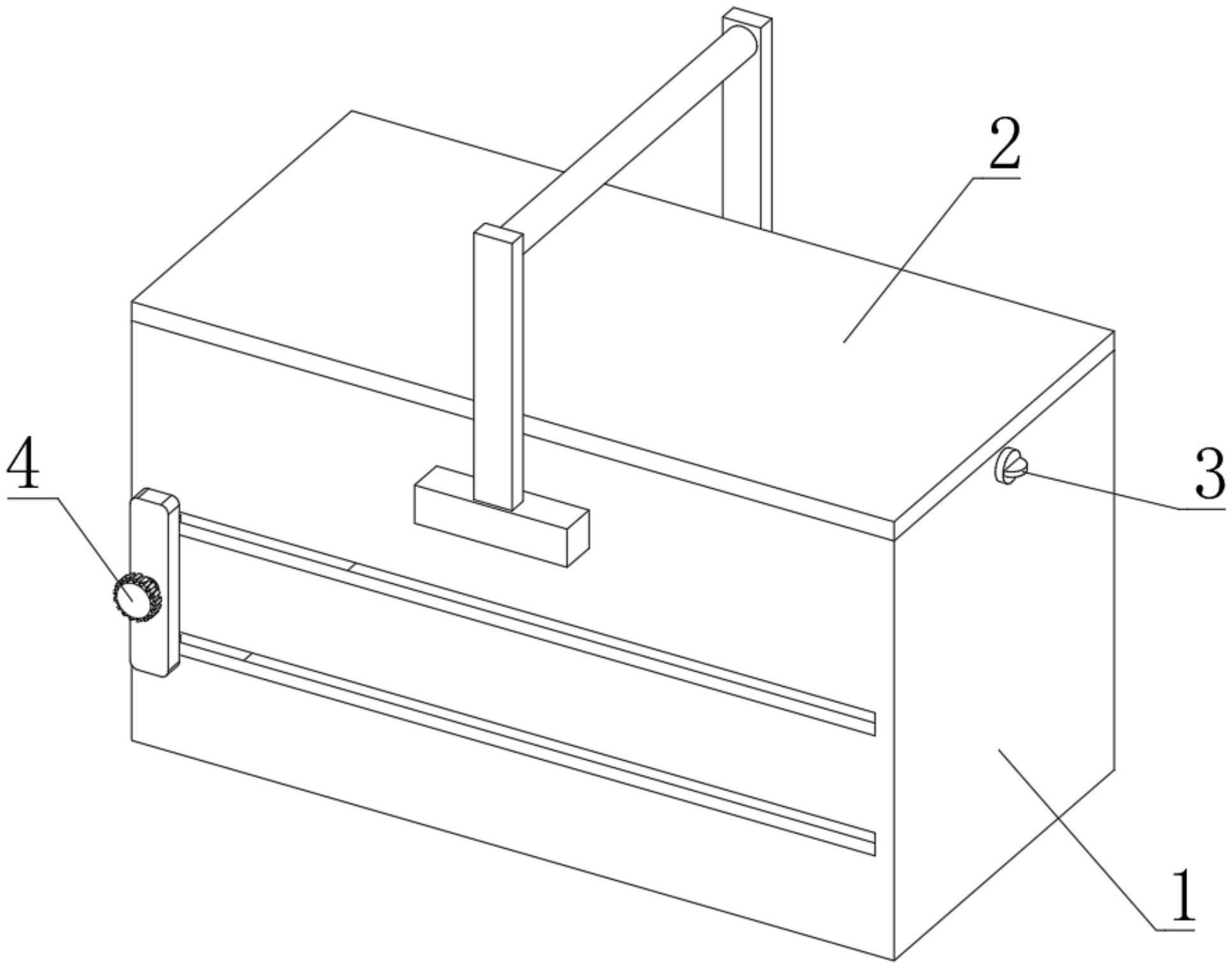 2
4
3
1