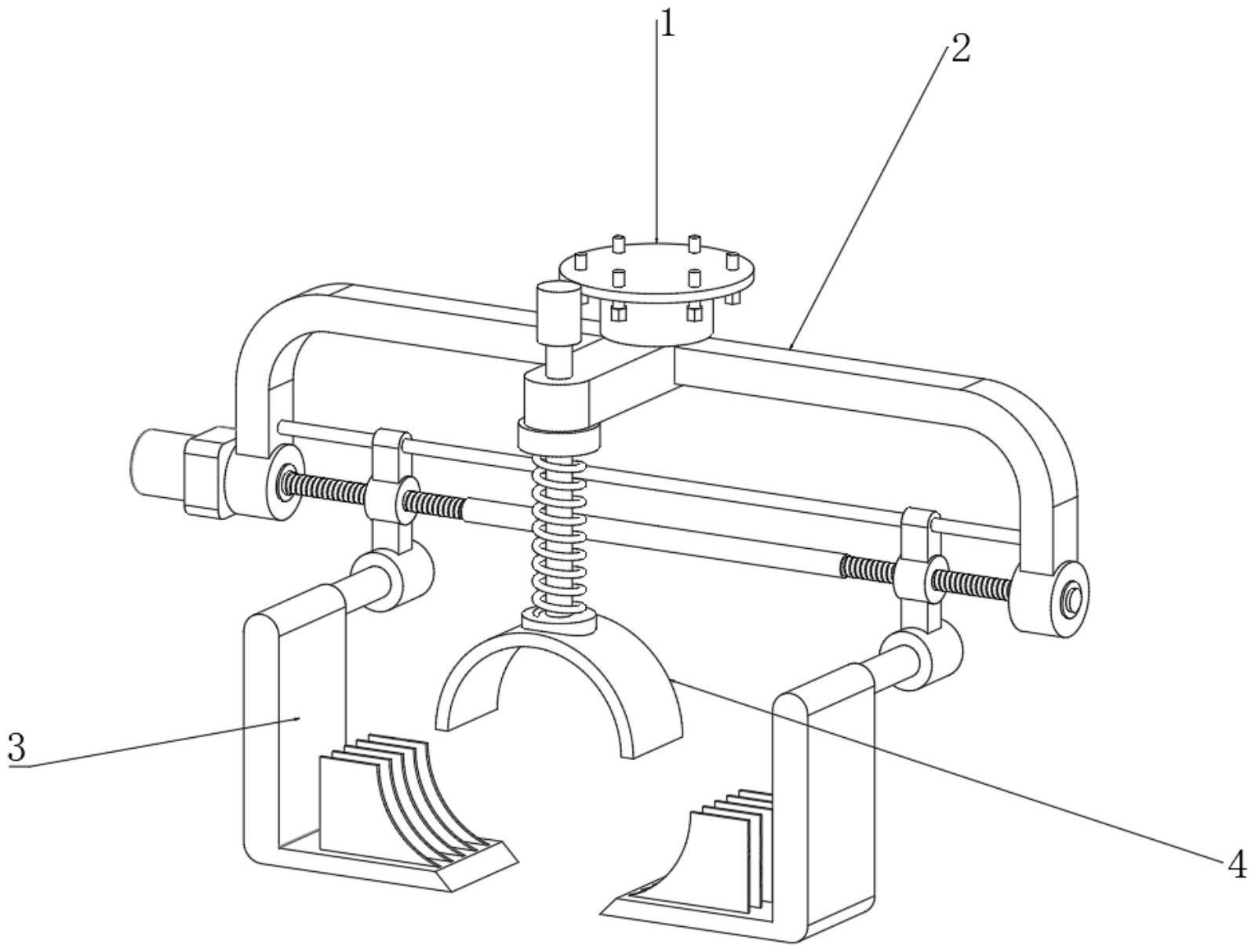 1
2
3
4