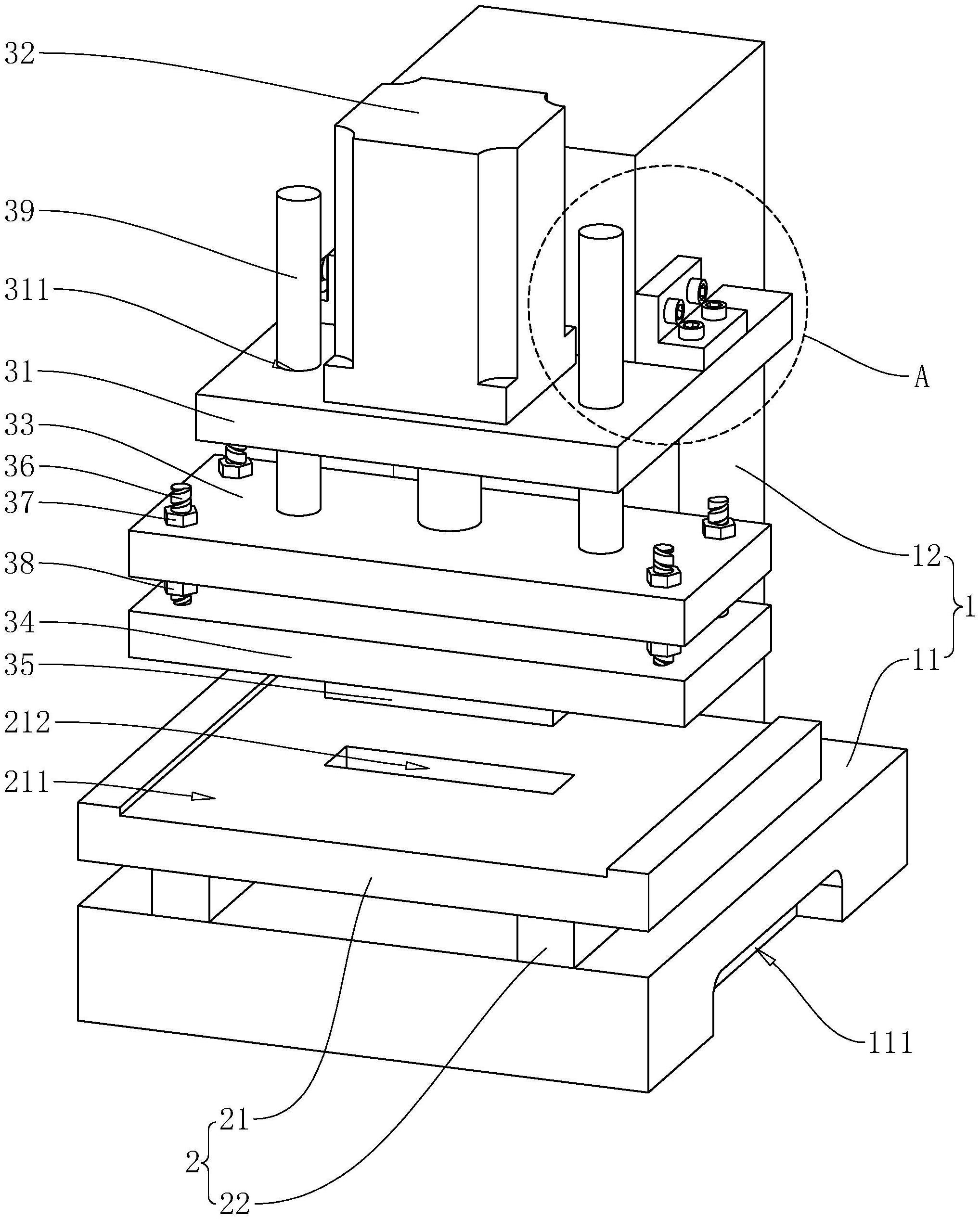 32
39
311
31
33
36
37
38
34
35
212
211
A
12
1
11
111
21
2
22