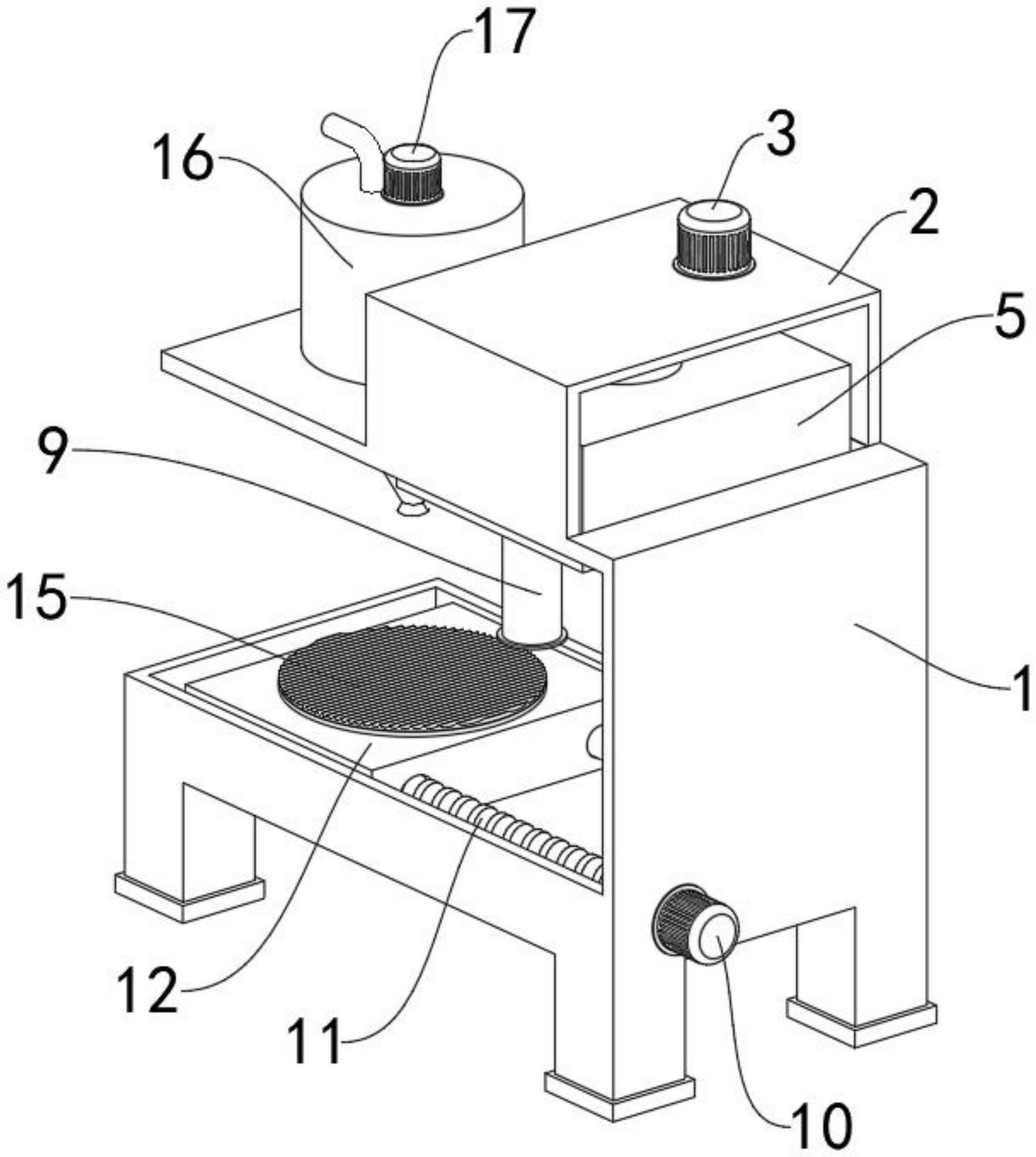 17
16
3
2
5
9
15
1
12
11
10