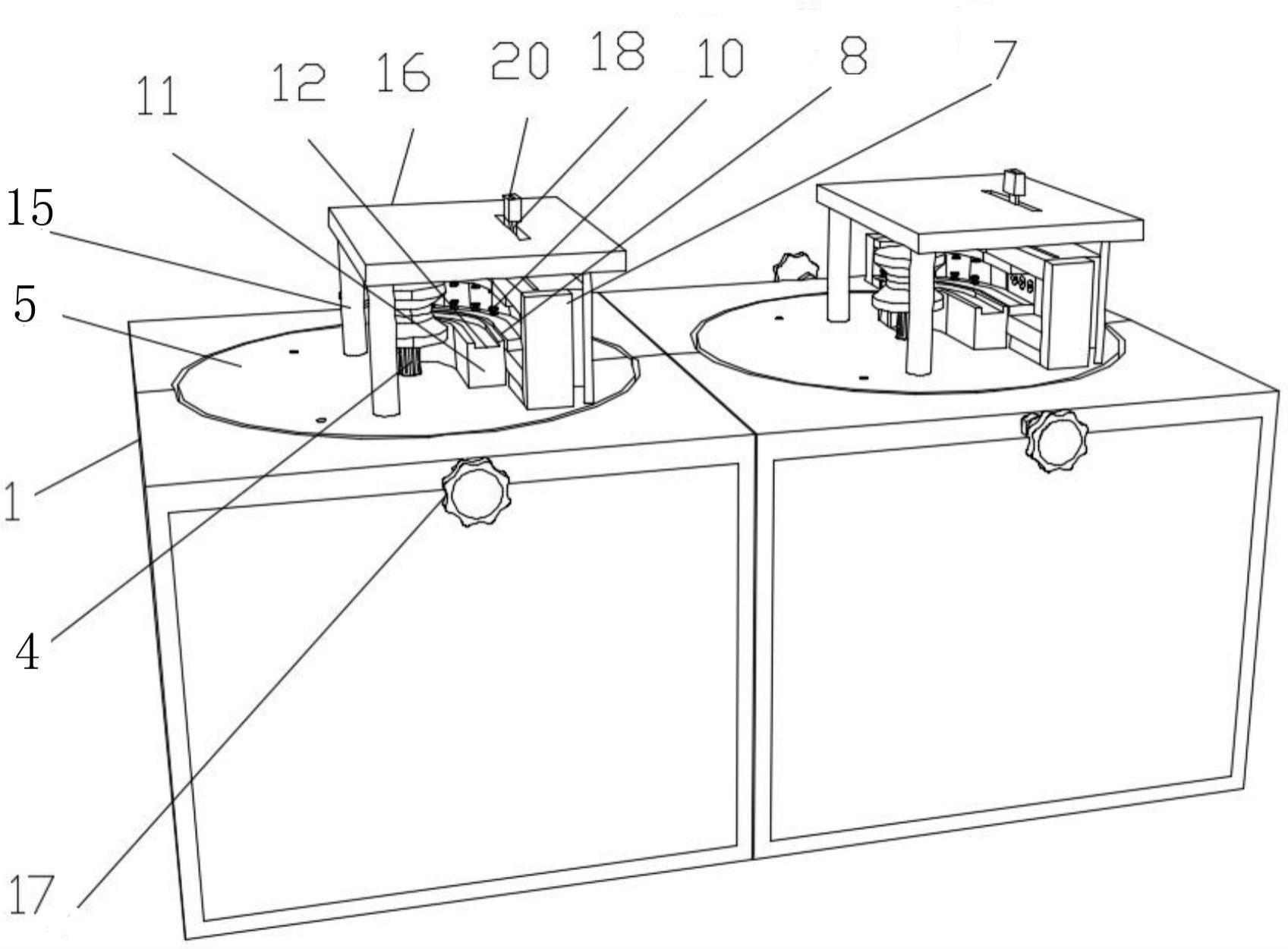 11
12
16
20
18
10
8
7
15
5
1
4
17