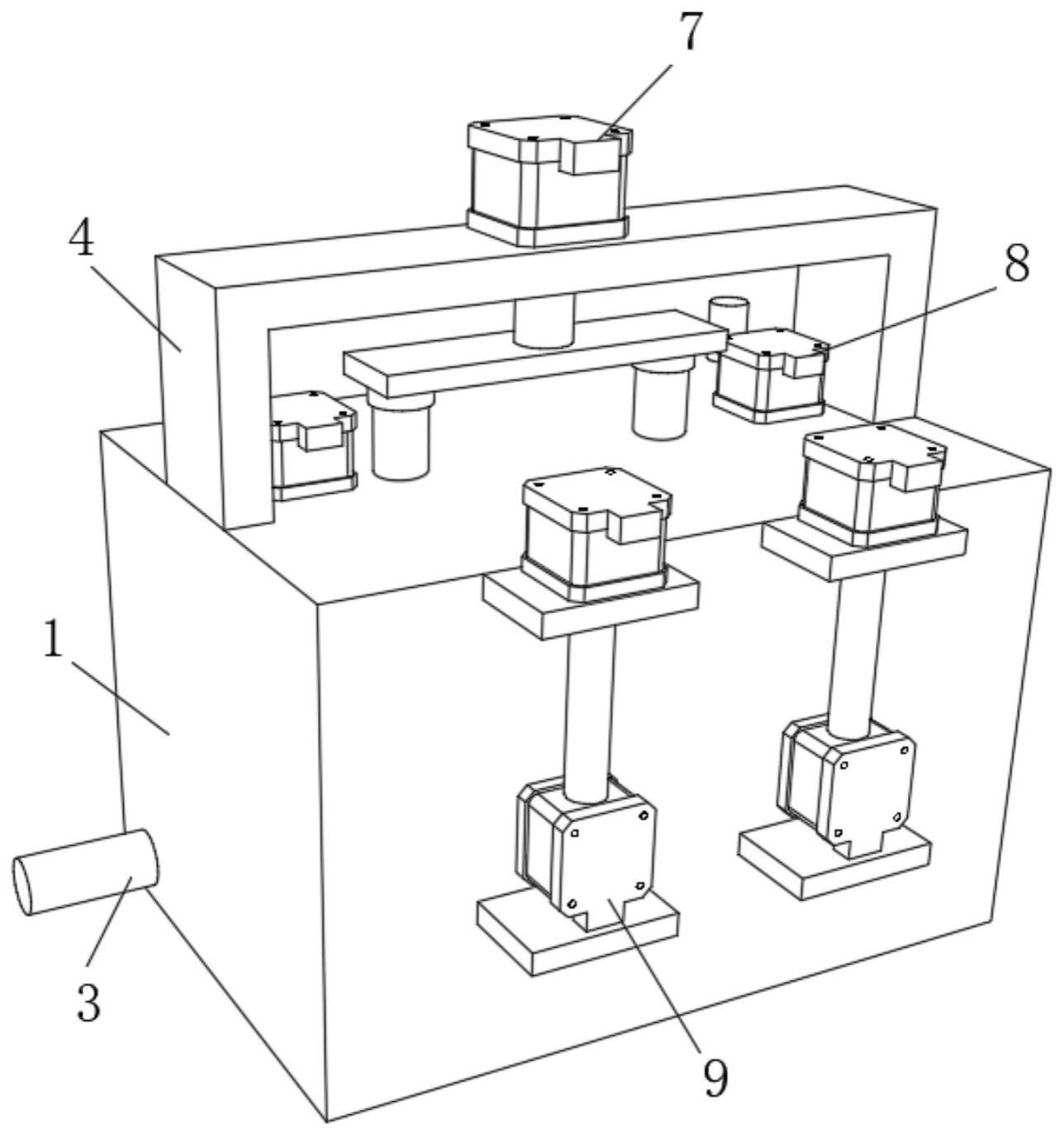 7
4
8
1
3
9